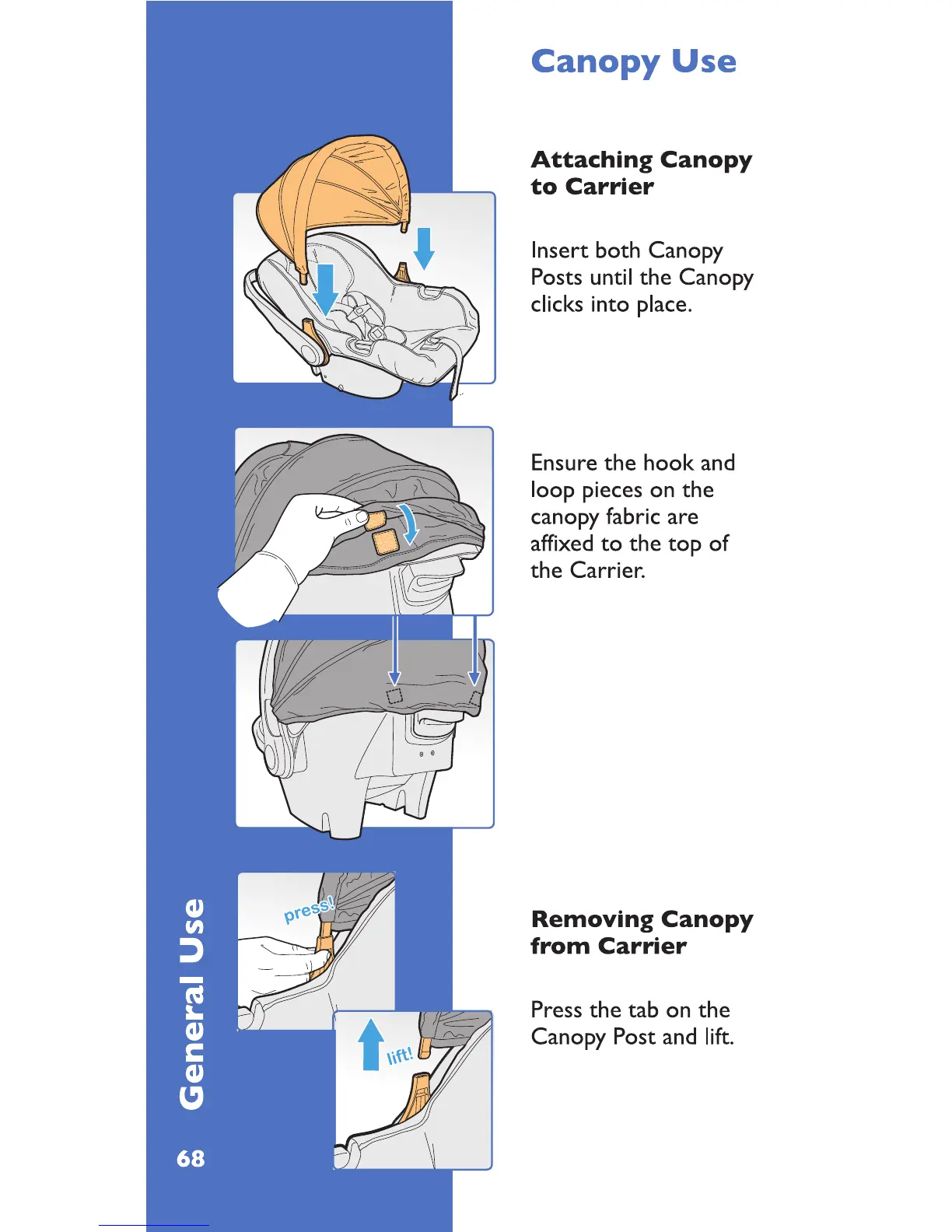 Canopy Use

Attaching Canopy to Carrier

Insert both Canopy Posts until the Canopy clicks into place.

Ensure the hook and loop pieces on the canopy fabric are affixed to the top of the Carrier.

press!

lift!

Removing Canopy from Carrier

Press the tab on the Canopy Post and lift.

General Use

68