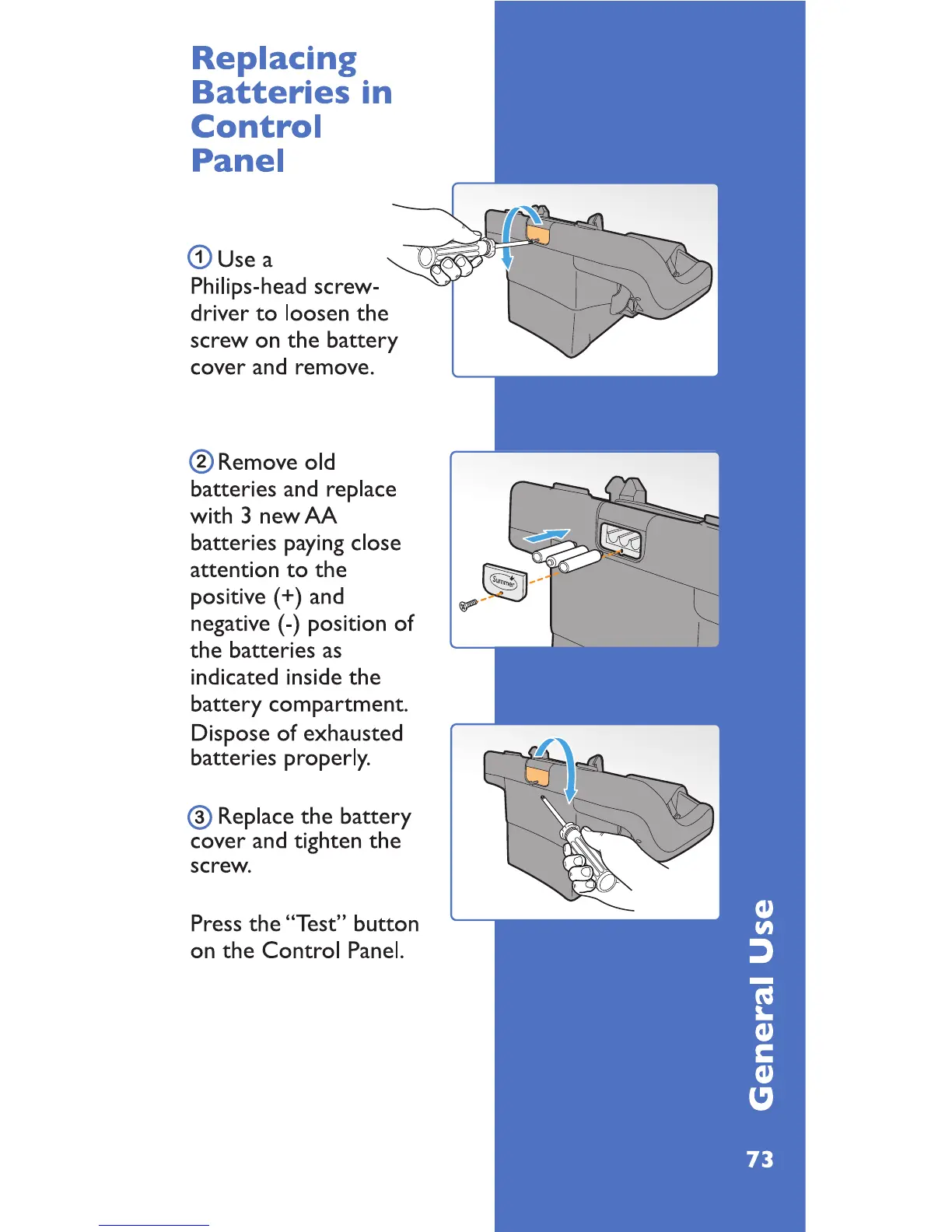 Replacing Batteries in Control Panel

1 Use a Philips-head screwdriver to loosen the screw on the battery cover and remove.

2 Remove old batteries and replace with 3 new AA batteries paying close attention to the positive (+) and negative (-) position of the batteries as indicated inside the battery compartment. Dispose of exhausted batteries properly.

Summer

3 Replace the battery cover and tighten the screw.

Press the "Test" button on the Control Panel.

General Use

73