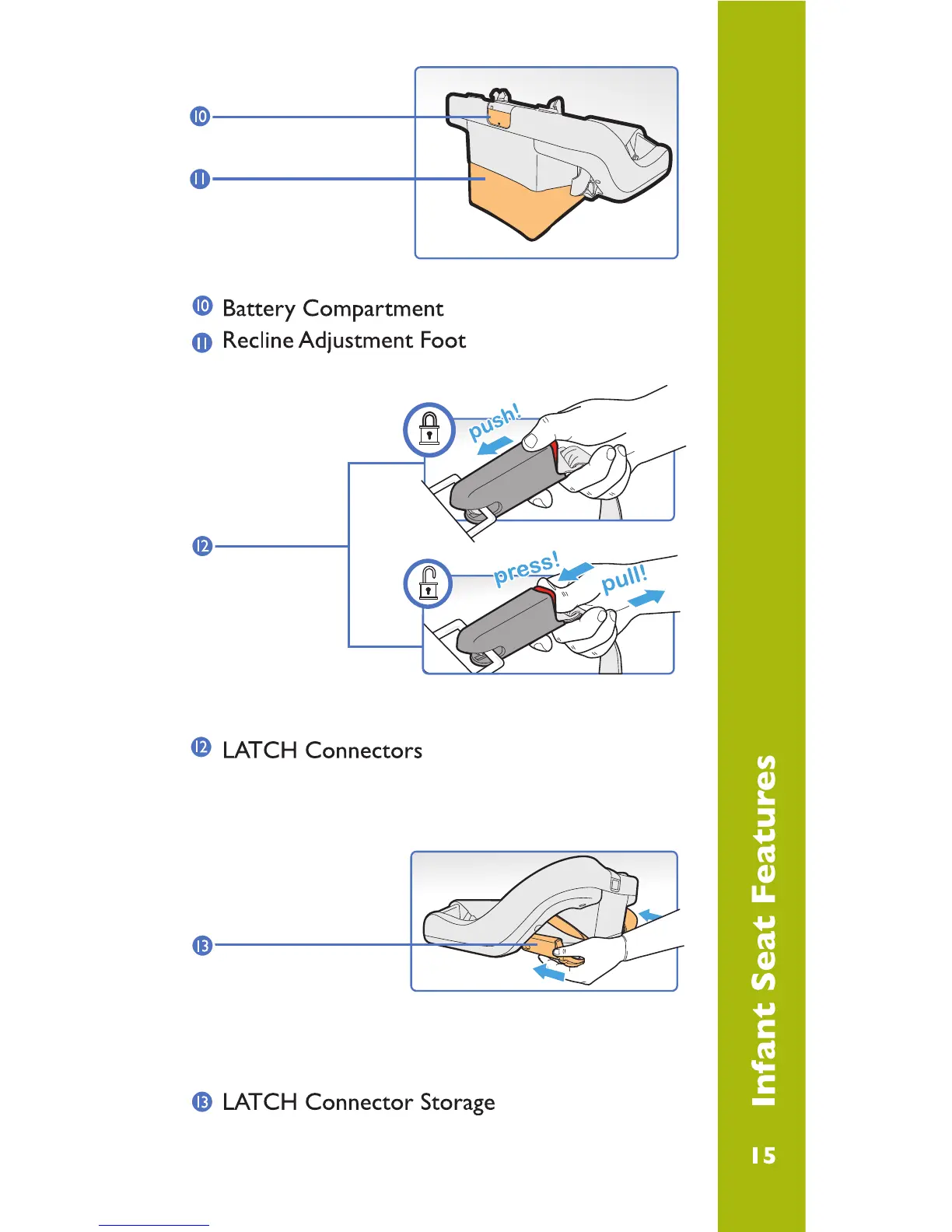 10

11

10 Battery Compartment

11 Recline Adjustment Foot

push!

12

press!

pull!

12 LATCH Connectors

13

13 LATCH Connector Storage

Infant Seat Features

15