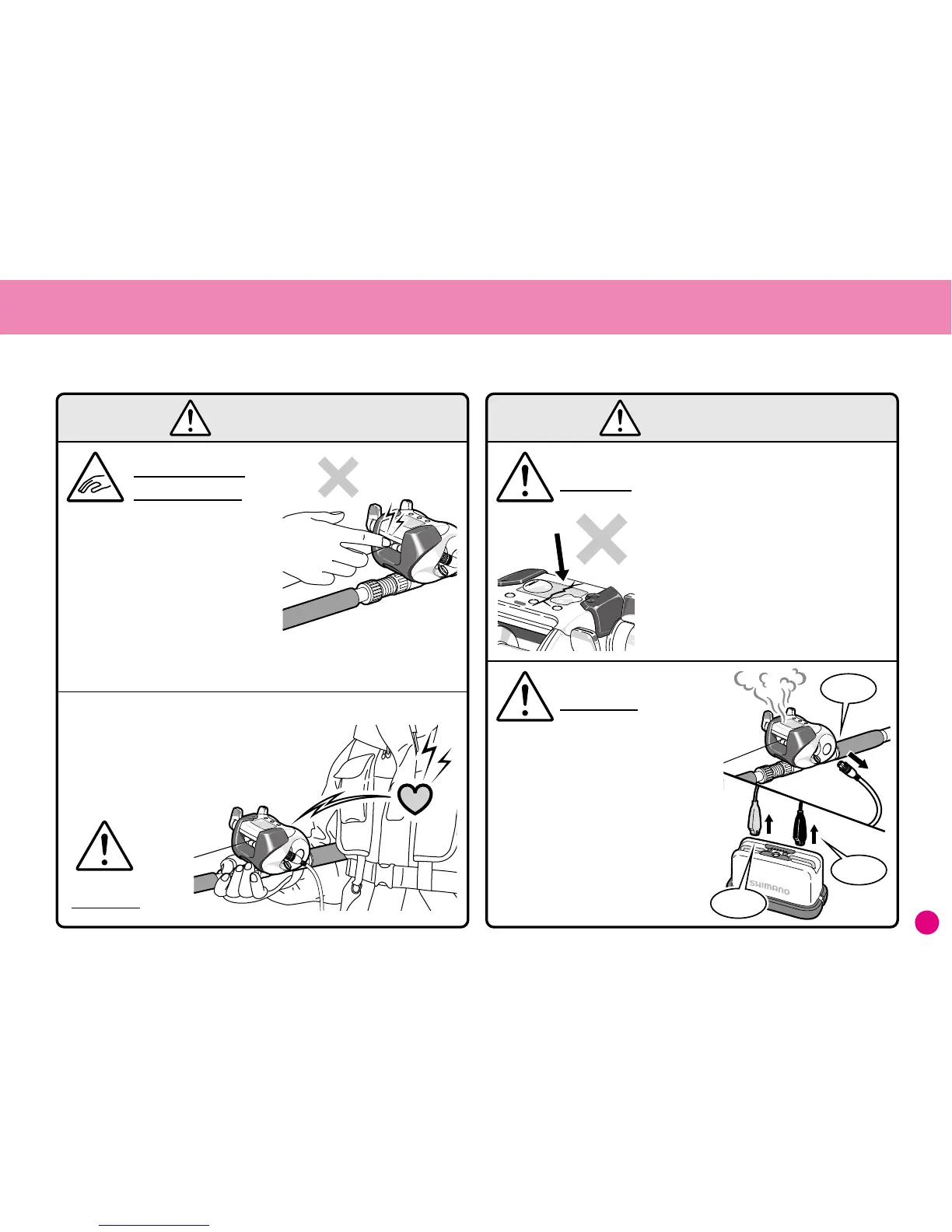 SHIMANO