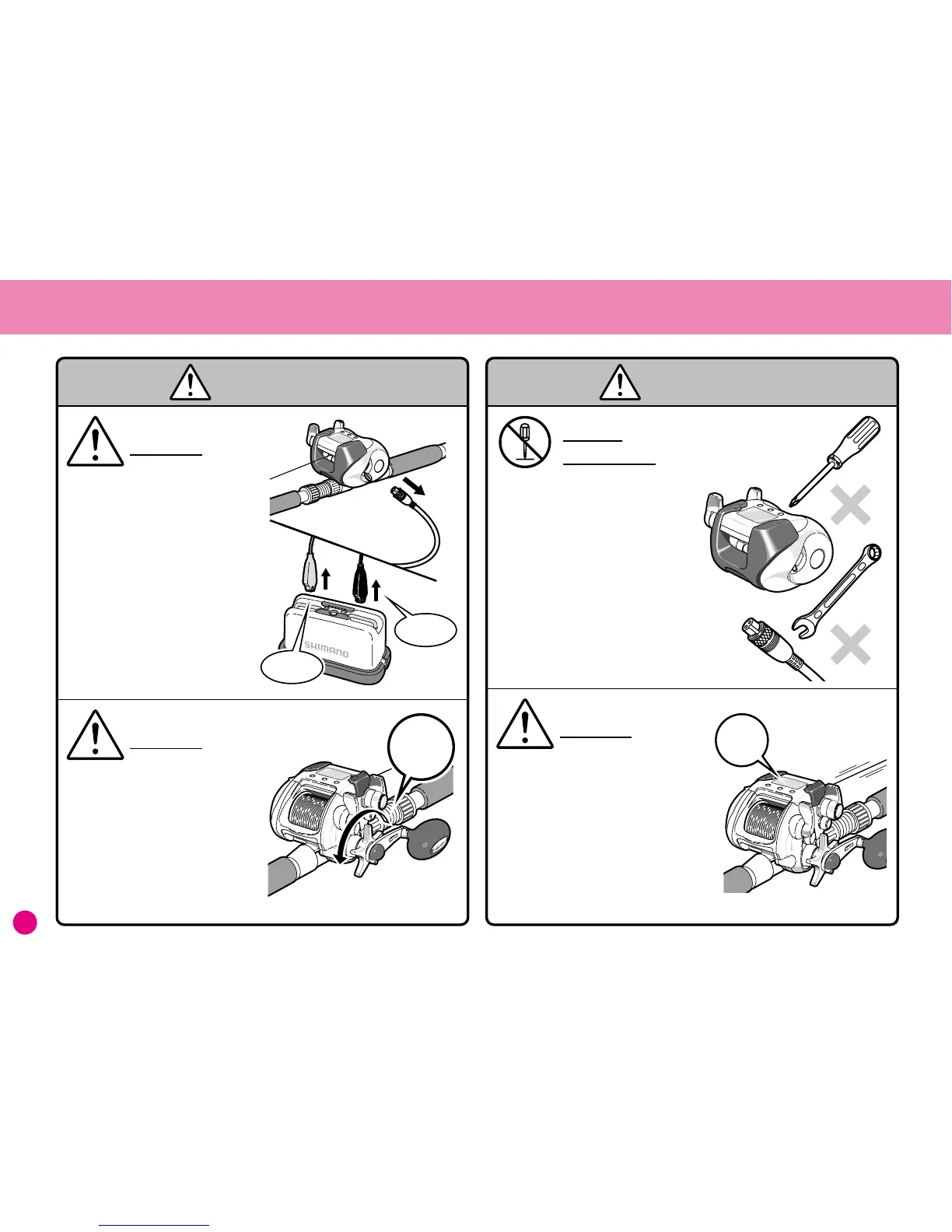 SHIMANO