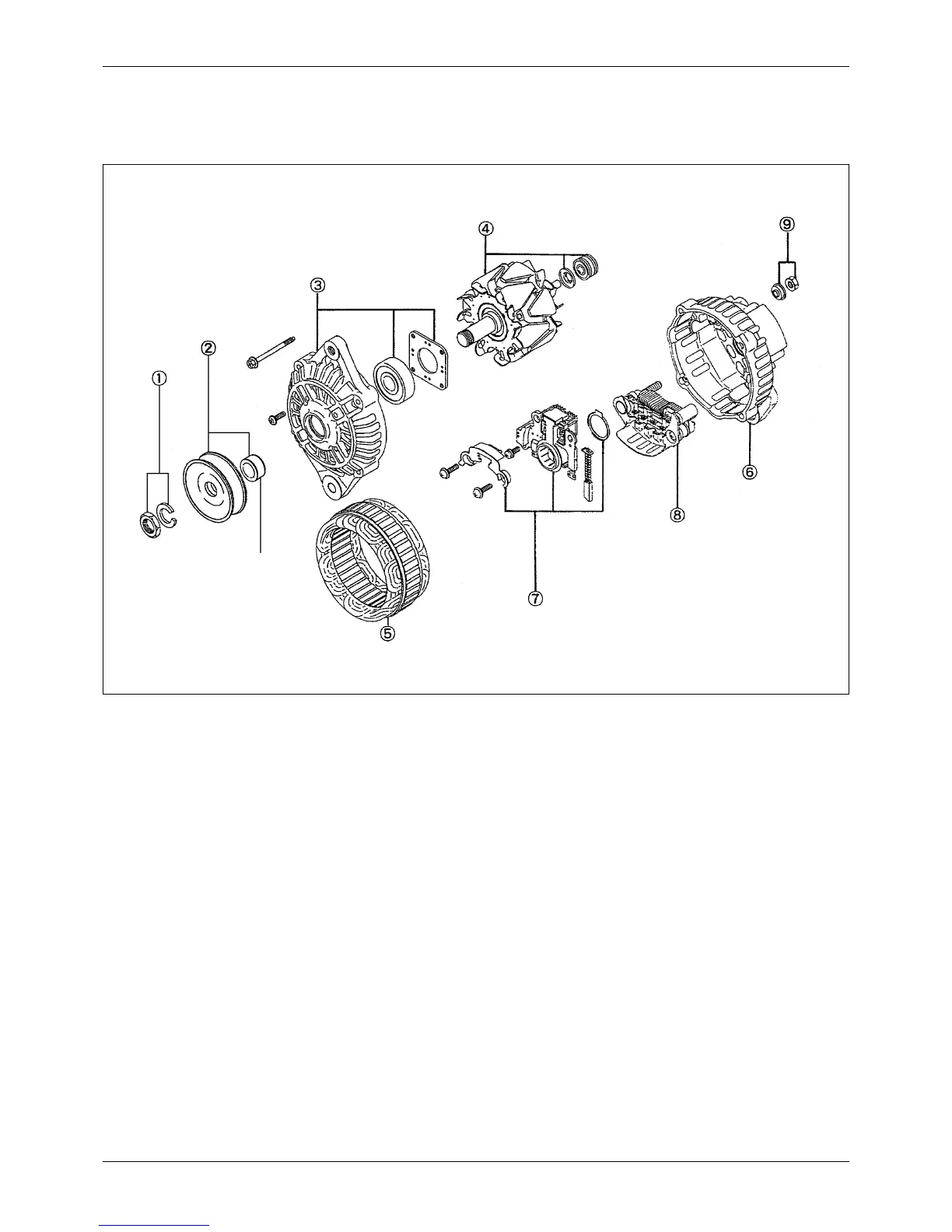 ④
⑨
③
②
①
⑥
⑧
⑦
⑤