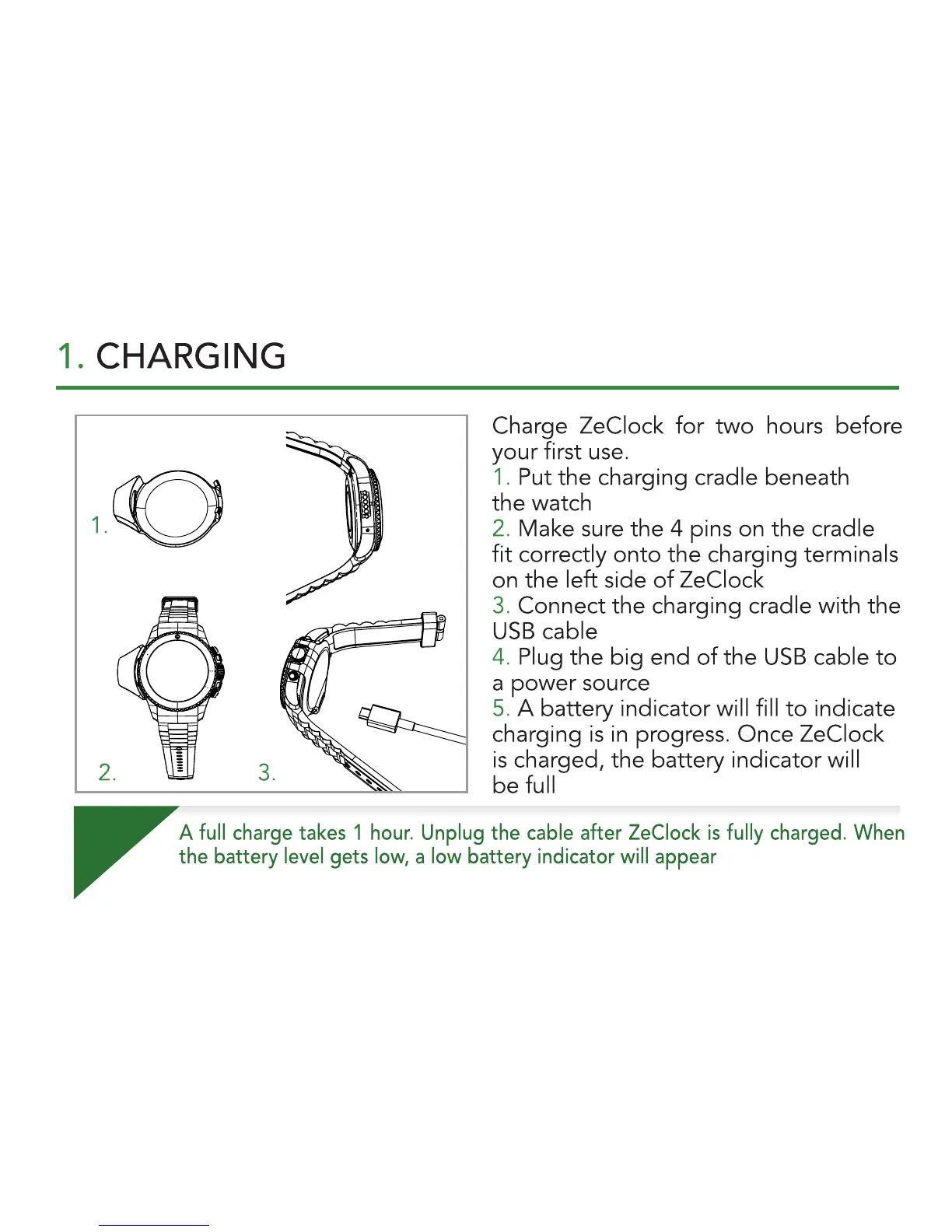 1. CHARGING

1.

2.

3.

Charge ZeClock for two hours before your first use.
1. Put the charging cradle beneath the watch
2. Make sure the 4 pins on the cradle fit correctly onto the charging terminals on the left side of ZeClock
3. Connect the charging cradle with the USB cable
4. Plug the big end of the USB cable to a power source
5. A battery indicator will fill to indicate charging is in progress. Once ZeClock is charged, the battery indicator will be full

A full charge takes 1 hour. Unplug the cable after ZeClock is fully charged. When the battery level gets low, a low battery indicator will appear