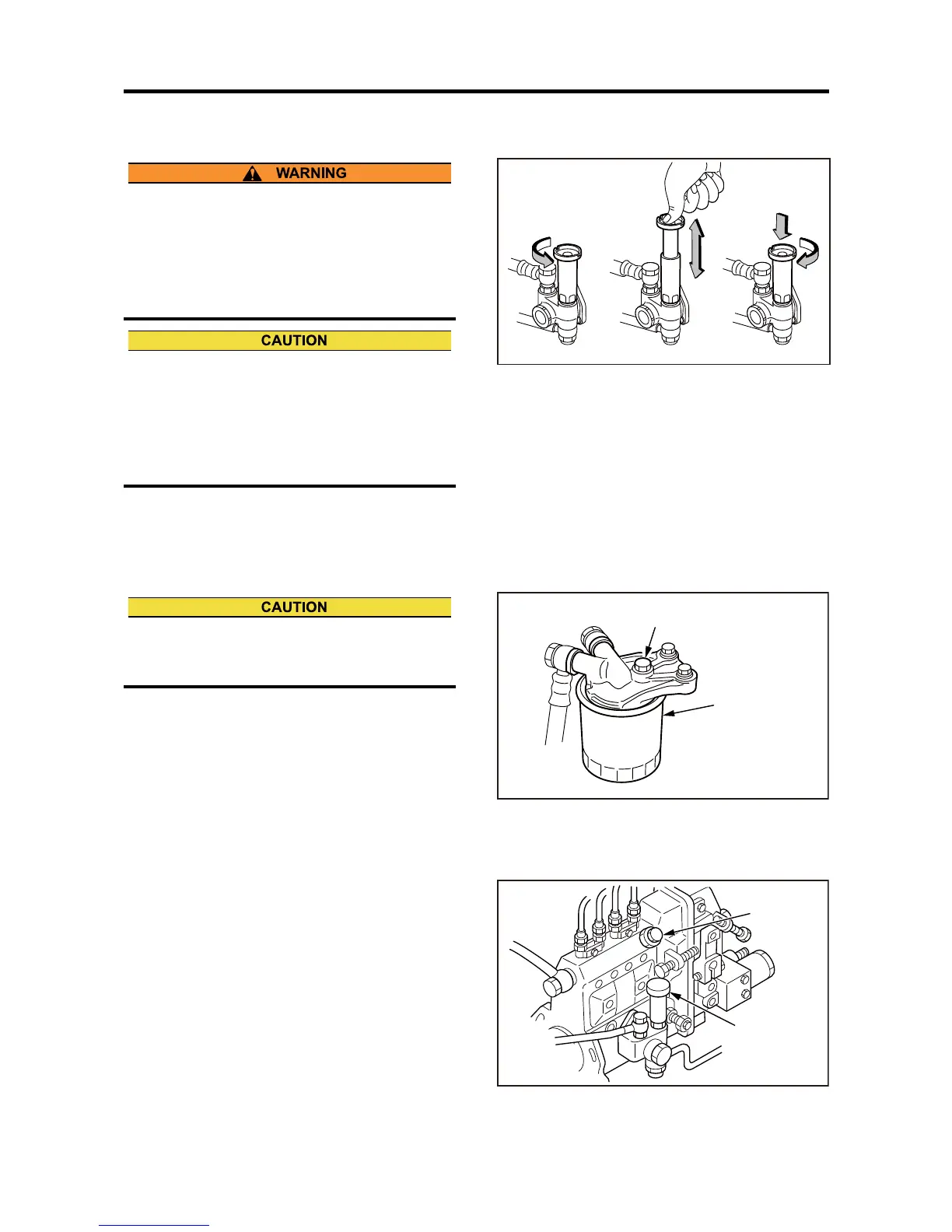 WARNING

CAUTION

CAUTION