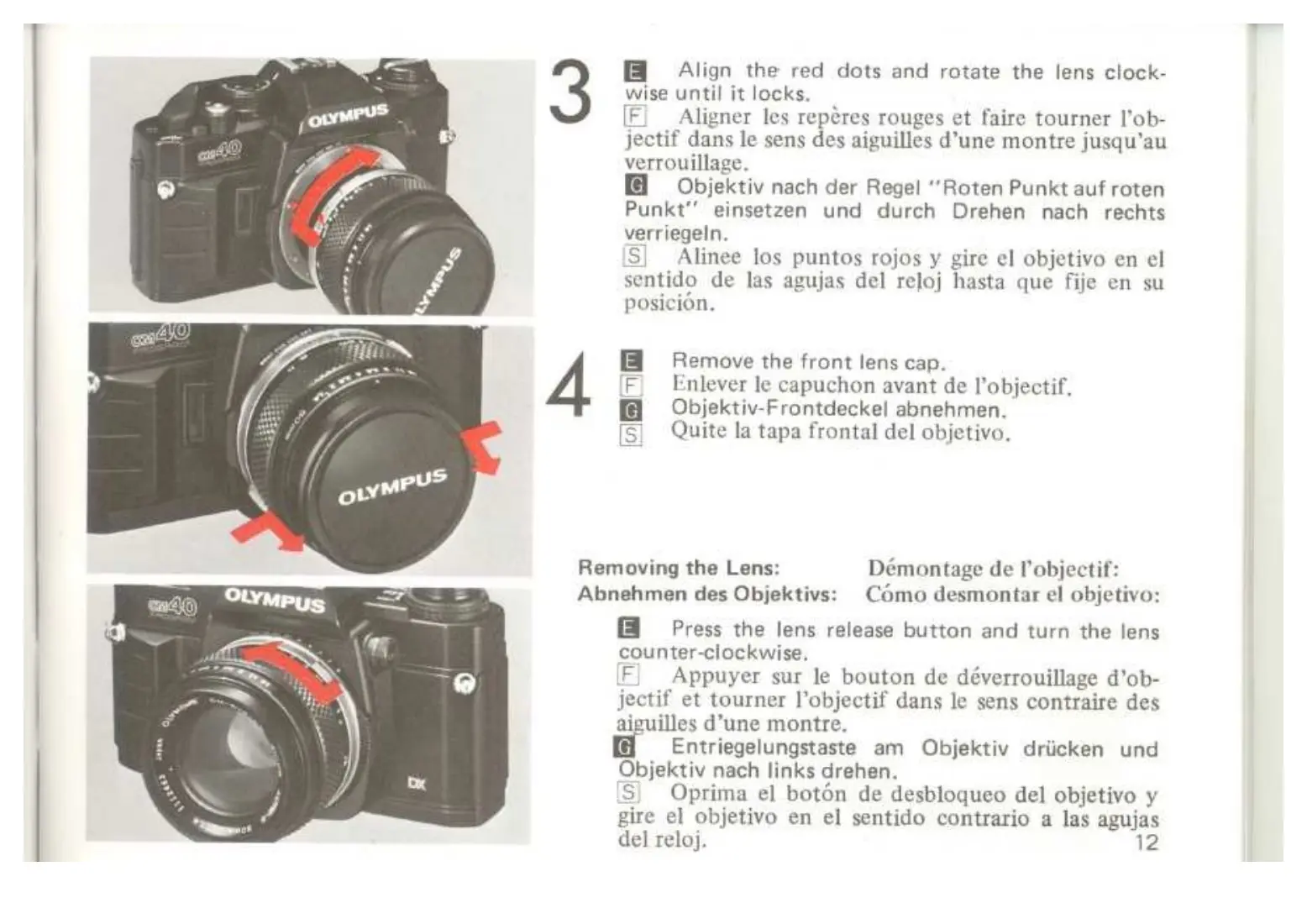 OLYMPUS

OM40

OLYMPUS

OM40

OLYMPUS

OM40

OLYMPUS

DX

3 E Align the red dots and rotate the lens clockwise until it locks.
F Aligner les repères rouges et faire tourner l'objectif dans le sens des aiguilles d'une montre jusqu'au verrouillage.
G Objektiv nach der Regel "Roten Punkt auf roten Punkt" einsetzen und durch Drehen nach rechts verriegeln.
S Alinee los puntos rojos y gire el objetivo en el sentido de las agujas del reloj hasta que fije en su posición.

4 E Remove the front lens cap.
F Enlever le capuchon avant de l'objectif.
G Objektiv-Frontdeckel abnehmen.
S Quite la tapa frontal del objetivo.

Removing the Lens: Démontage de l'objectif:
Abnehmen des Objektivs: Cómo desmontar el objetivo:

E Press the lens release button and turn the lens counter-clockwise.
F Appuyer sur le bouton de déverrouillage d'objectif et tourner l'objectif dans le sens contraire des aiguilles d'une montre.
G Entriegelungstaste am Objektiv drücken und Objektiv nach links drehen.
S Oprima el botón de desbloqueo del objetivo y gire el objetivo en el sentido contrario a las agujas del reloj.

12