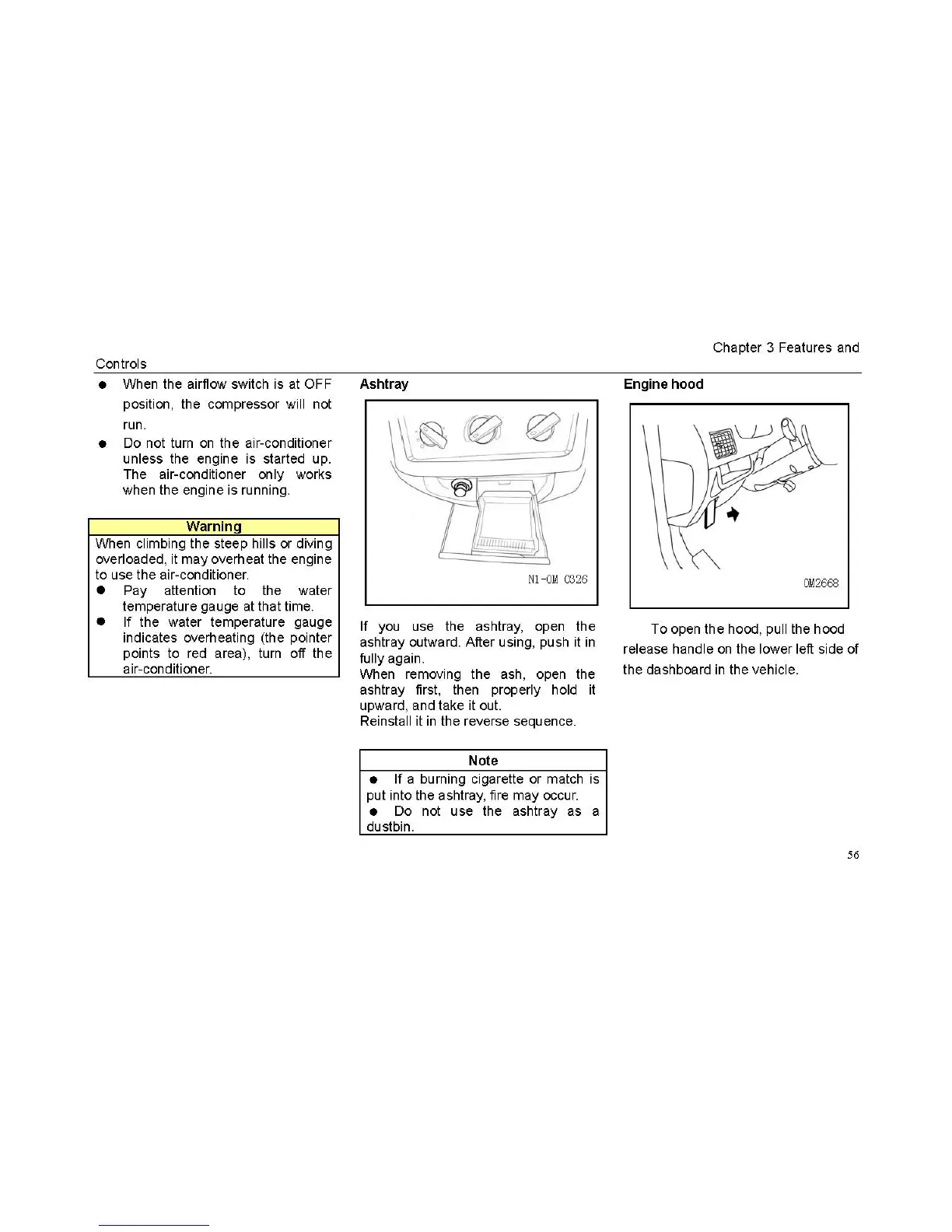 Chapter 3 Features and Controls

● When the airflow switch is at OFF position, the compressor will not run.
● Do not turn on the air-conditioner unless the engine is started up. The air-conditioner only works when the engine is running.

Warning
When climbing the steep hills or diving overloaded, it may overheat the engine to use the air-conditioner.
● Pay attention to the water temperature gauge at that time.
● If the water temperature gauge indicates overheating (the pointer points to red area), turn off the air-conditioner.

Ashtray

N1-OM C326

If you use the ashtray, open the ashtray outward. After using, push it in fully again.
When removing the ash, open the ashtray first, then properly hold it upward, and take it out.
Reinstall it in the reverse sequence.

Note
● If a burning cigarette or match is put into the ashtray, fire may occur.
● Do not use the ashtray as a dustbin.

Engine hood

OM2668

To open the hood, pull the hood release handle on the lower left side of the dashboard in the vehicle.

56