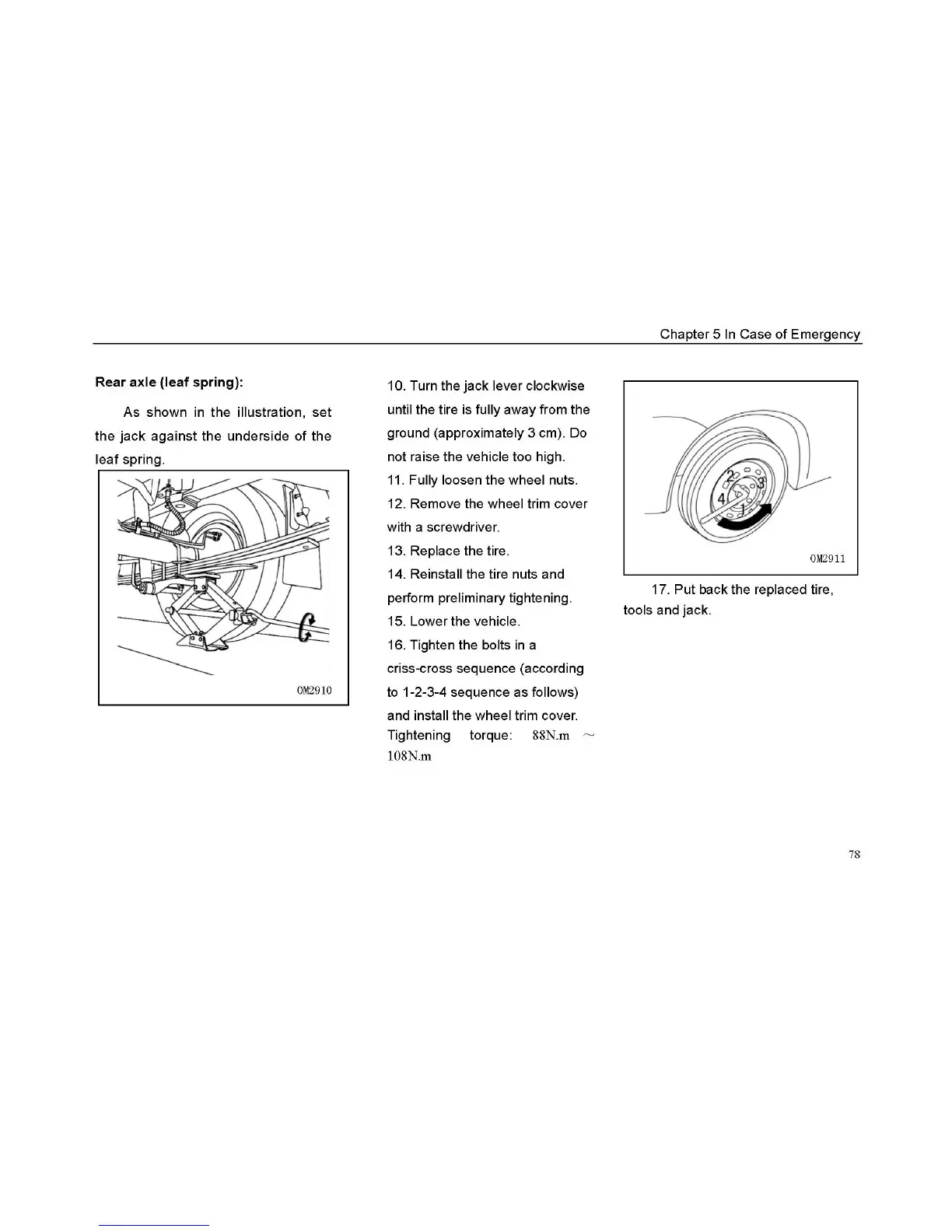 Chapter 5 In Case of Emergency

Rear axle (leaf spring):

As shown in the illustration, set the jack against the underside of the leaf spring.

OM2910

10. Turn the jack lever clockwise until the tire is fully away from the ground (approximately 3 cm). Do not raise the vehicle too high.

11. Fully loosen the wheel nuts.

12. Remove the wheel trim cover with a screwdriver.

13. Replace the tire.

14. Reinstall the tire nuts and perform preliminary tightening.

15. Lower the vehicle.

16. Tighten the bolts in a criss-cross sequence (according to 1-2-3-4 sequence as follows) and install the wheel trim cover. Tightening torque: 88N.m ~ 108N.m

2
3
4
1
OM2911

17. Put back the replaced tire, tools and jack.

78