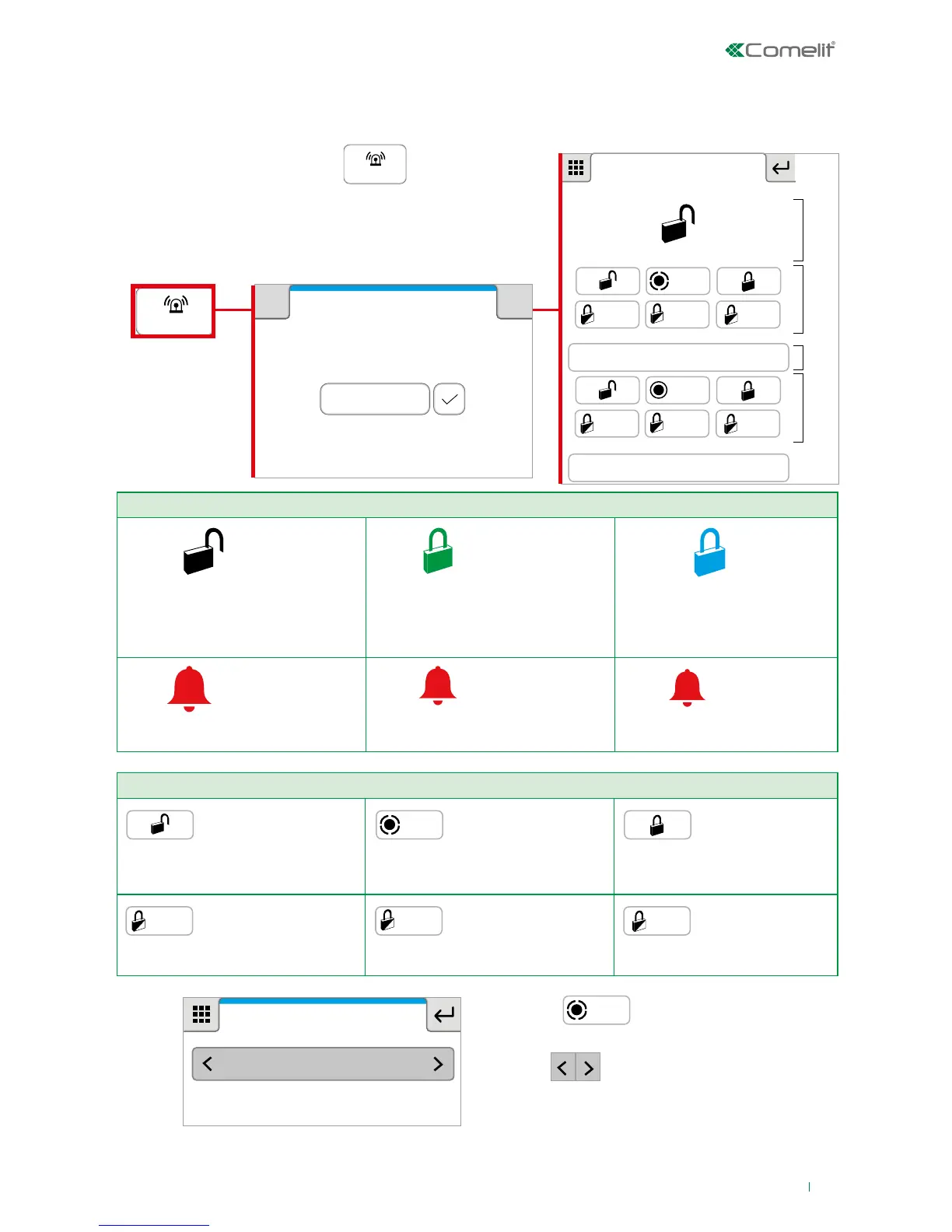 Comelit