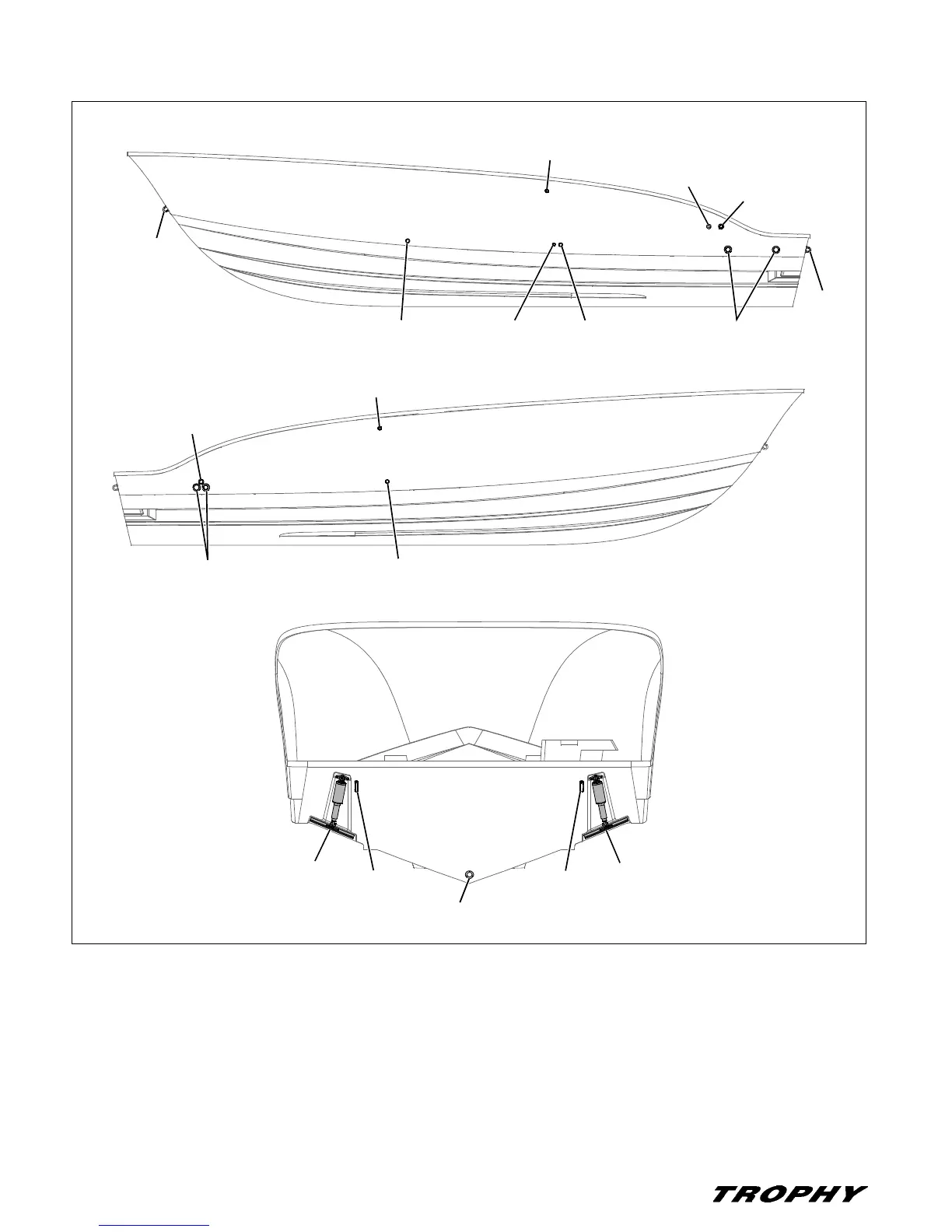 TROPHY