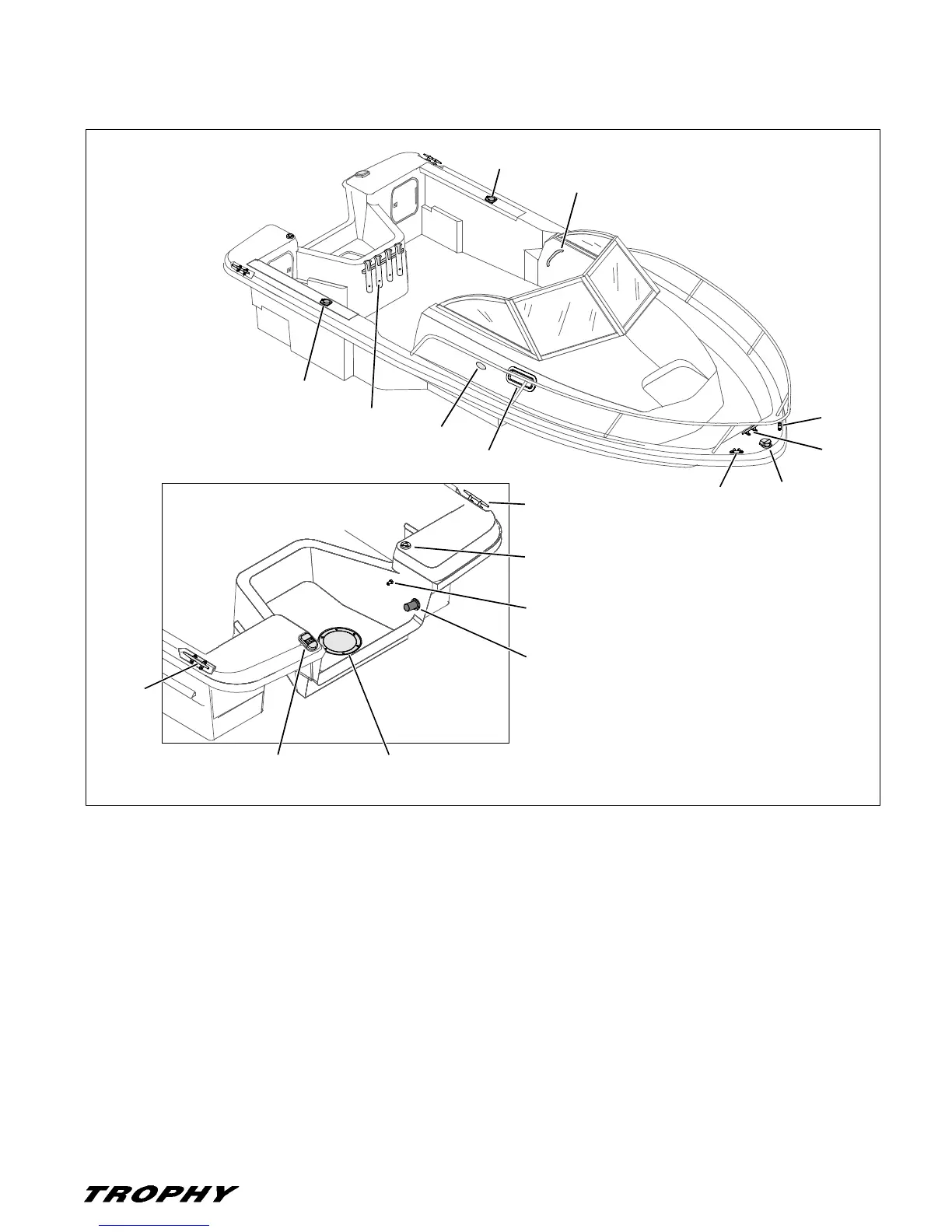 TROPHY