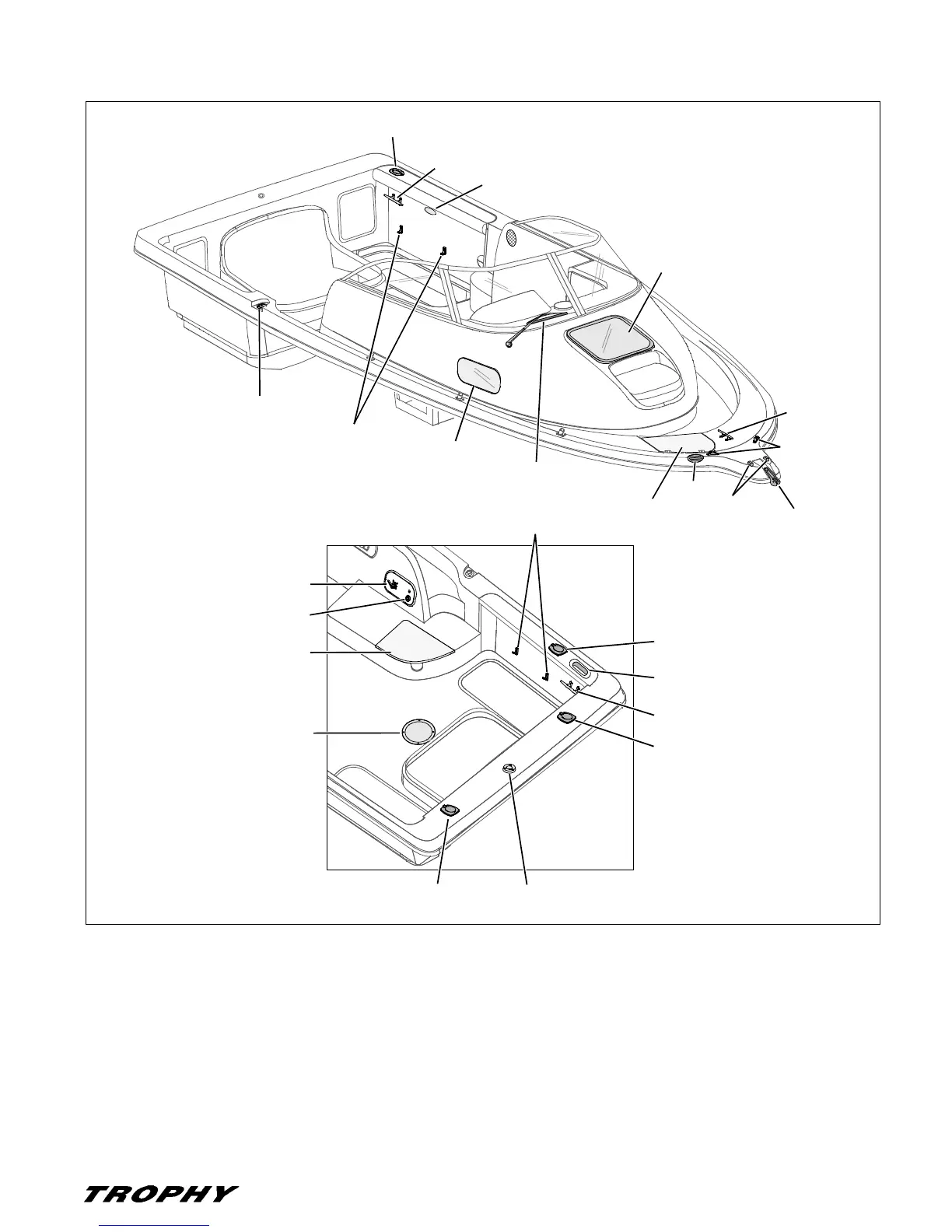 TROPHY