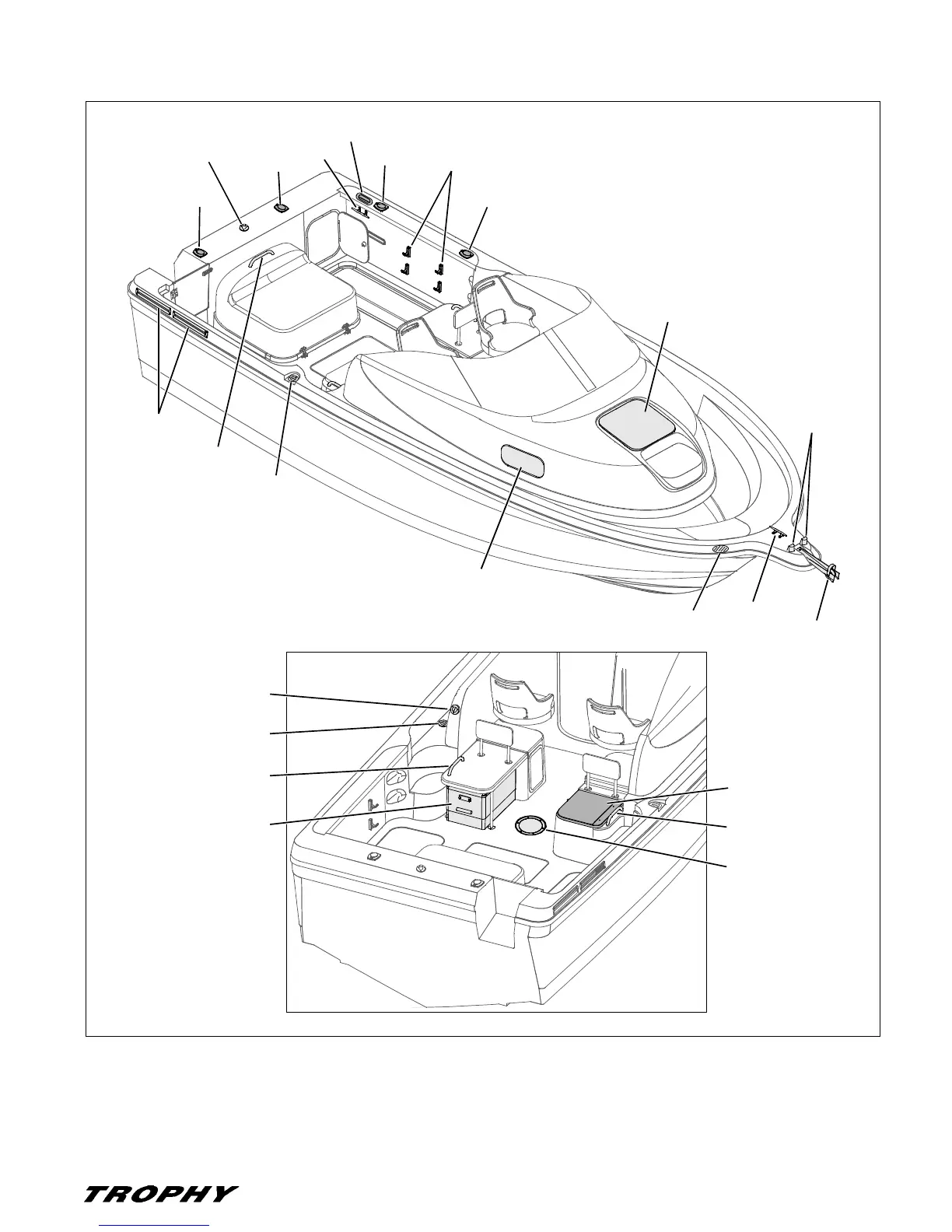 TROPHY