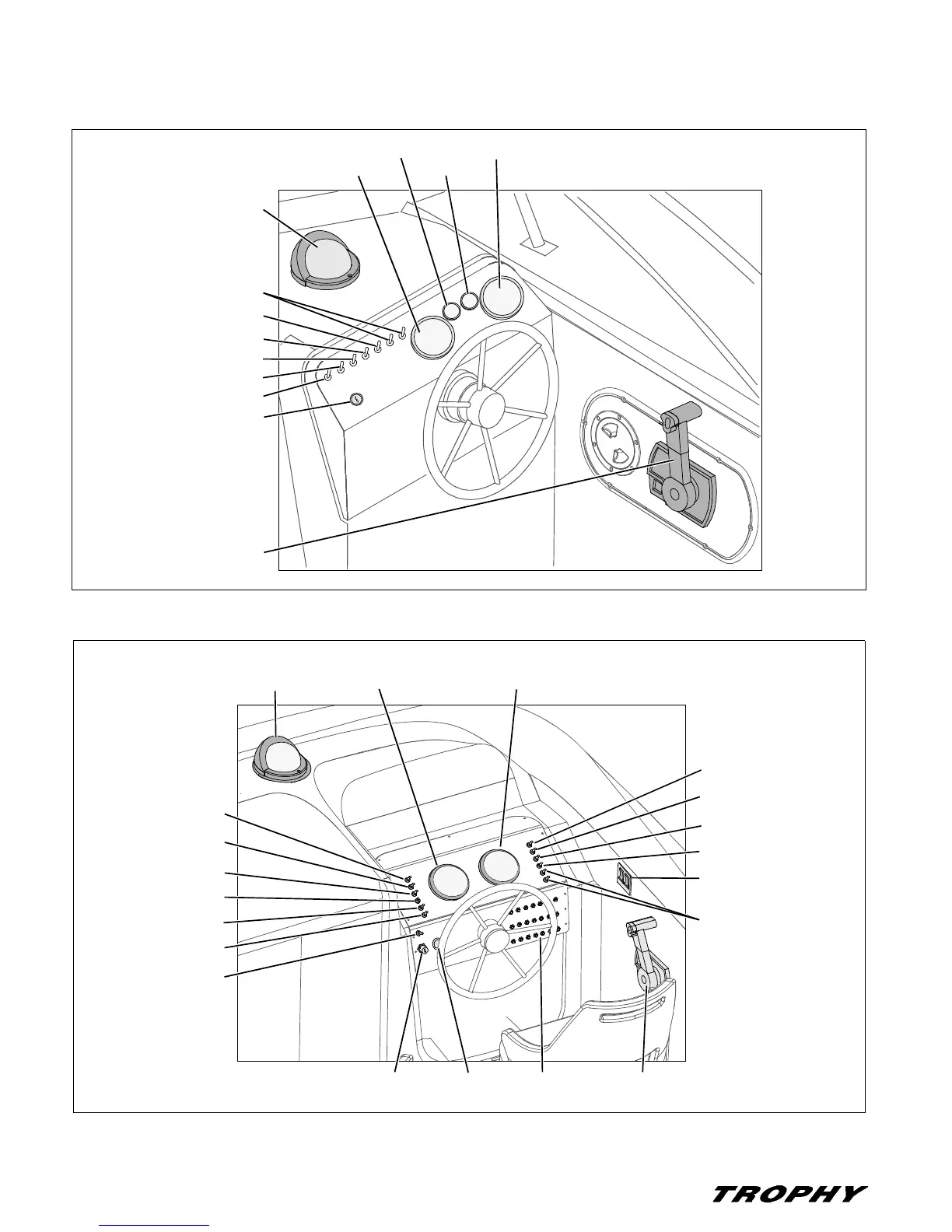 TROPHY