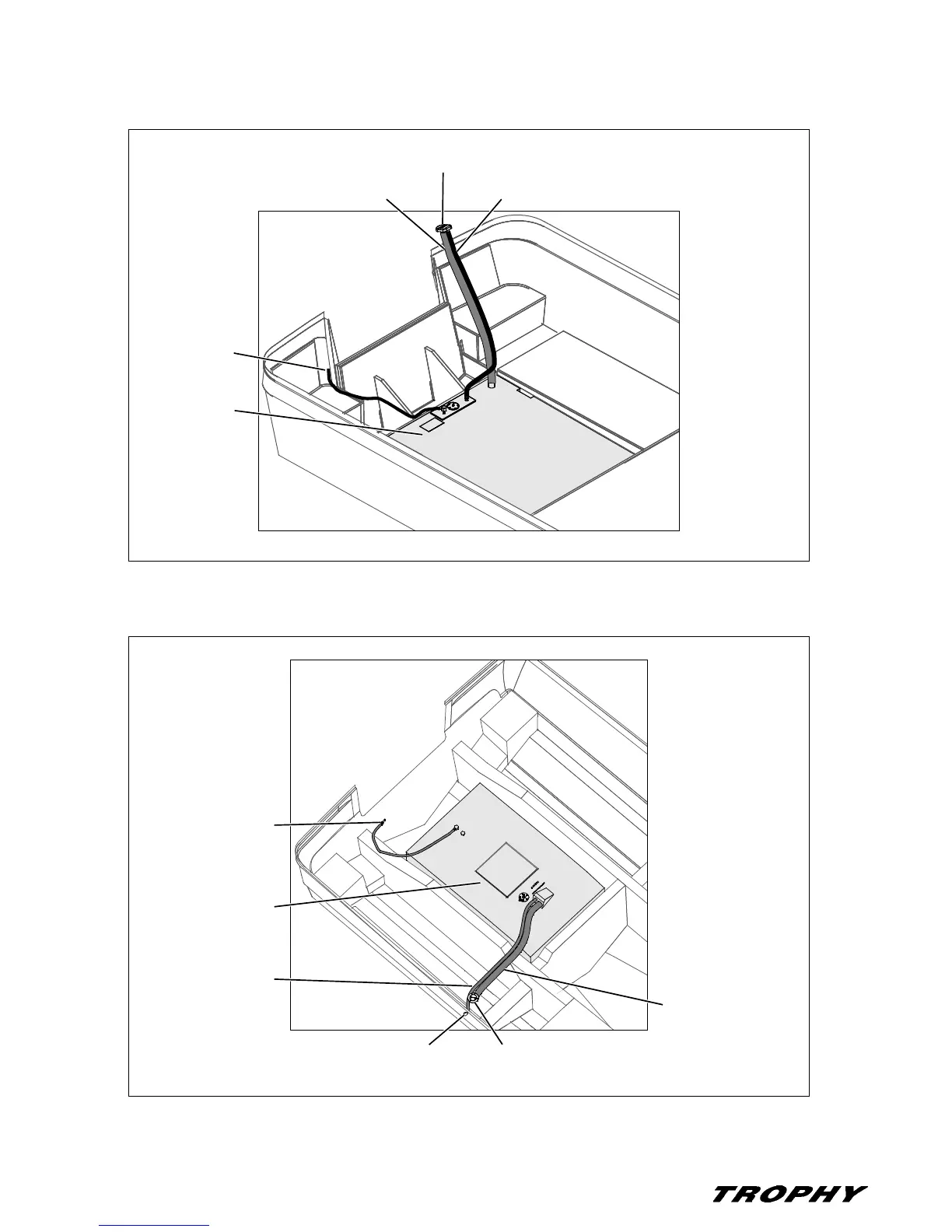 TROPHY