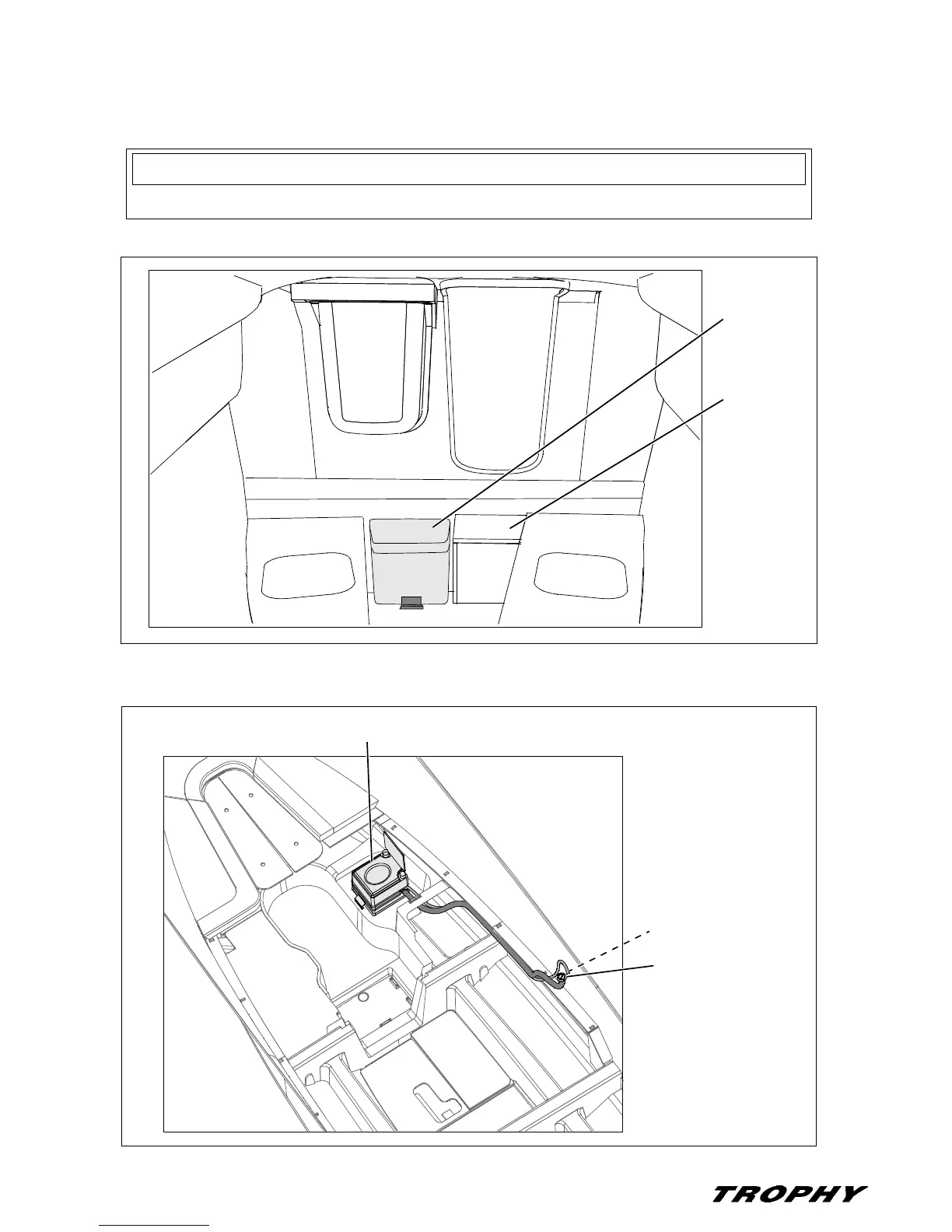 TROPHY