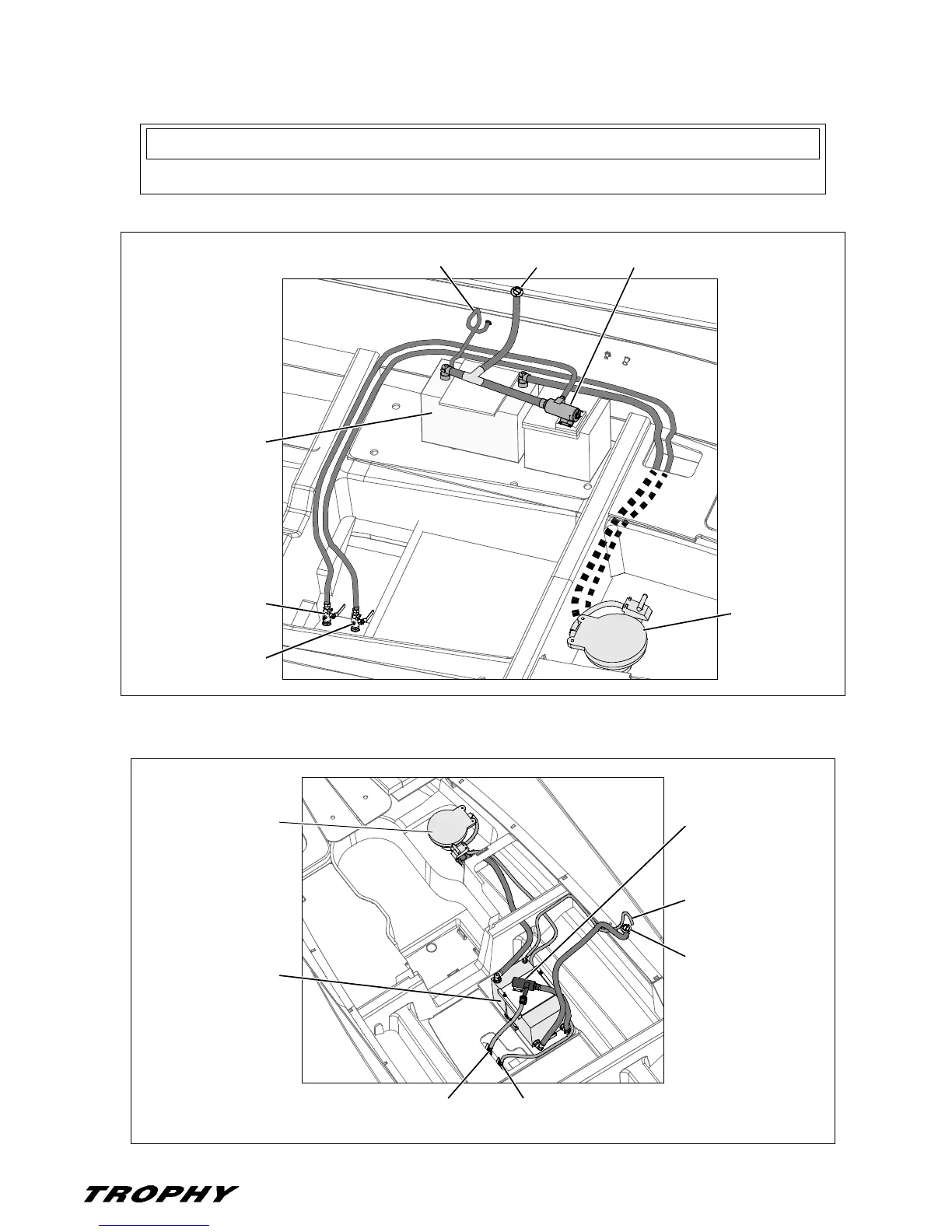 TROPHY