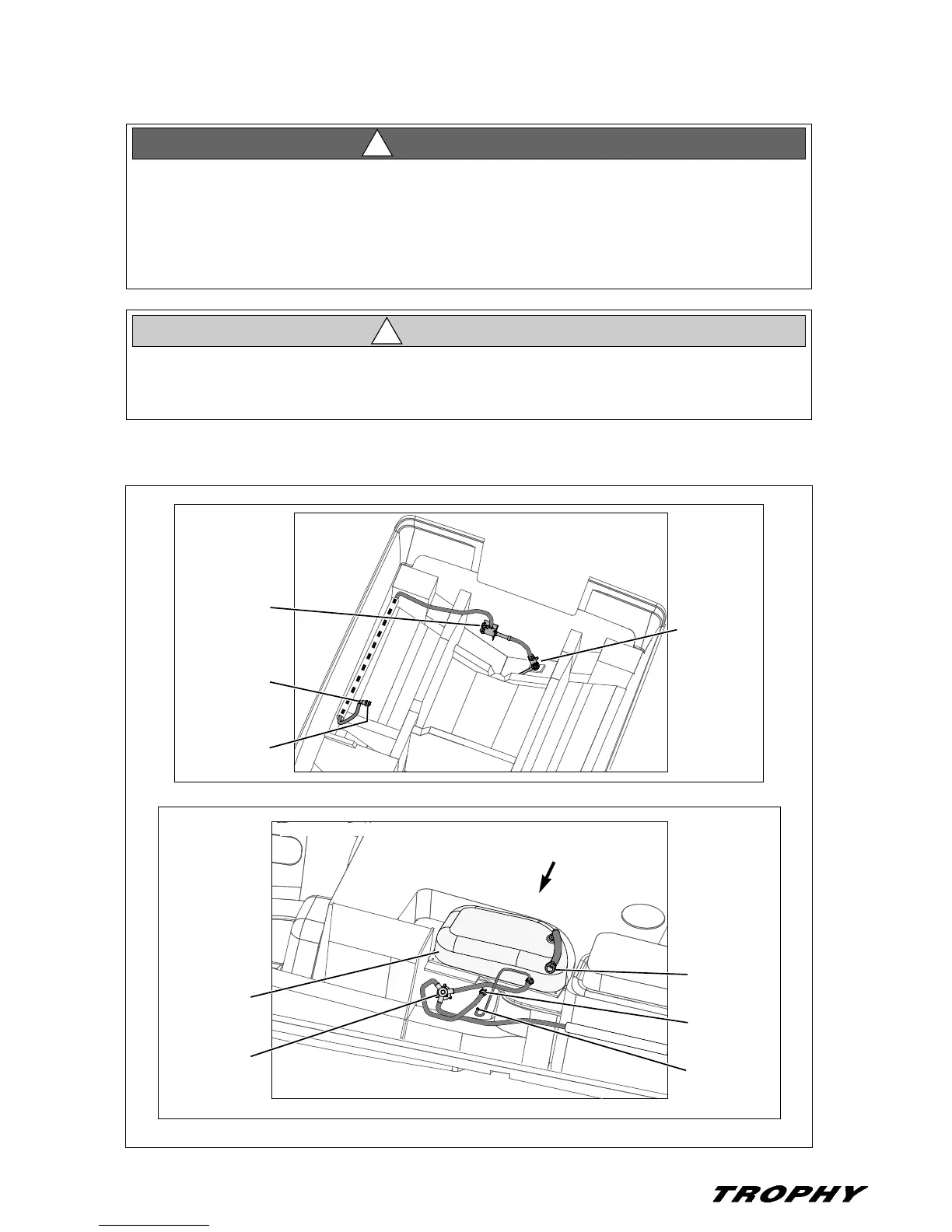 TROPHY