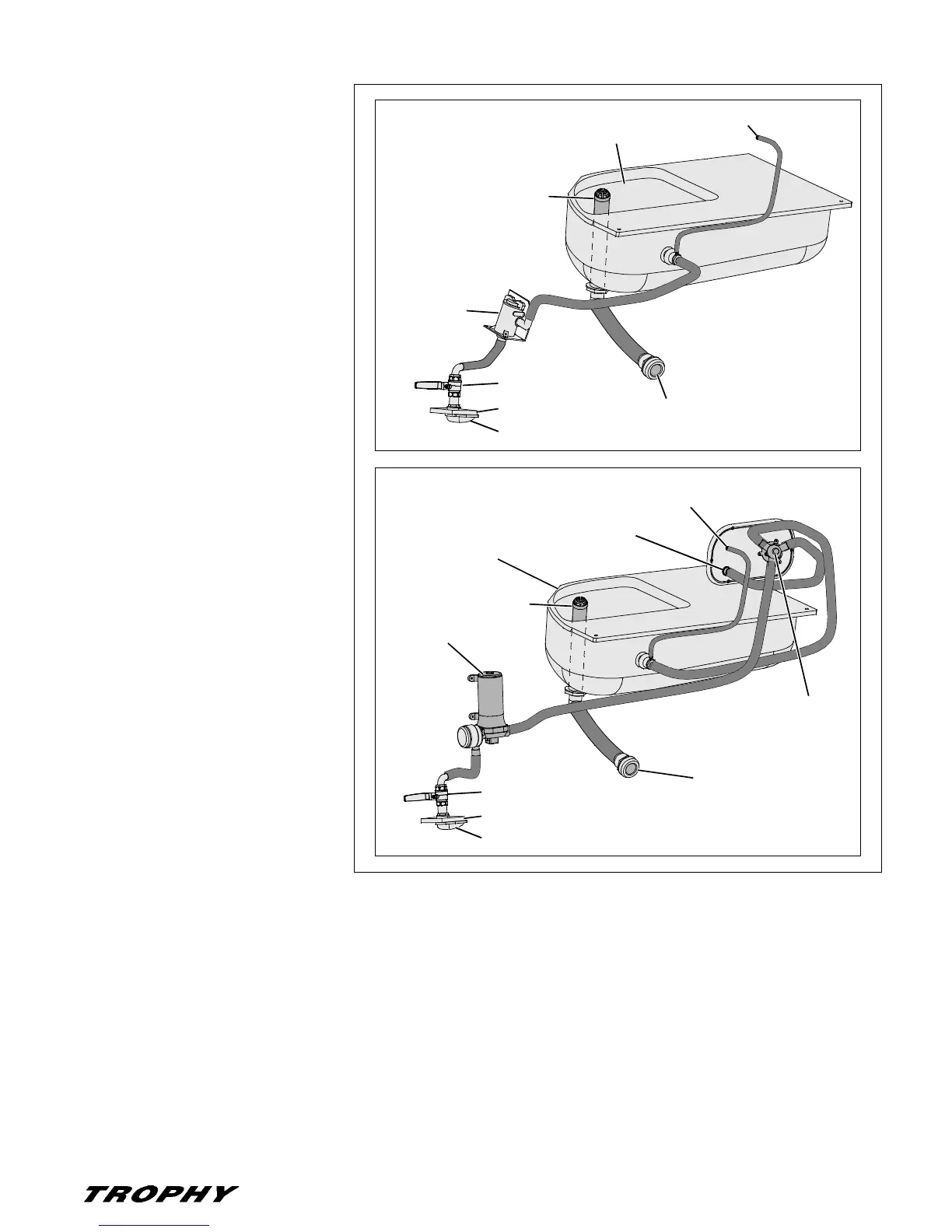 TROPHY