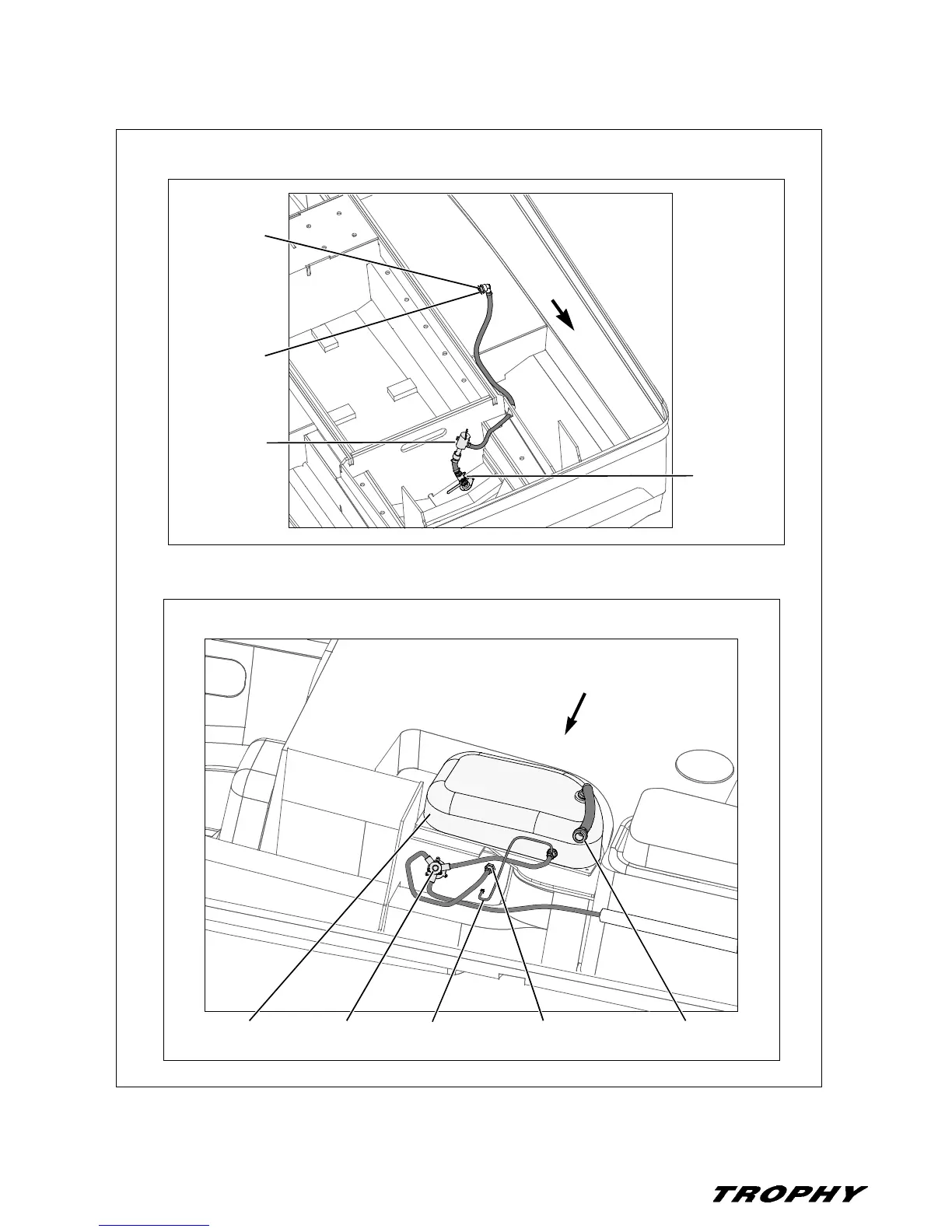 TROPHY