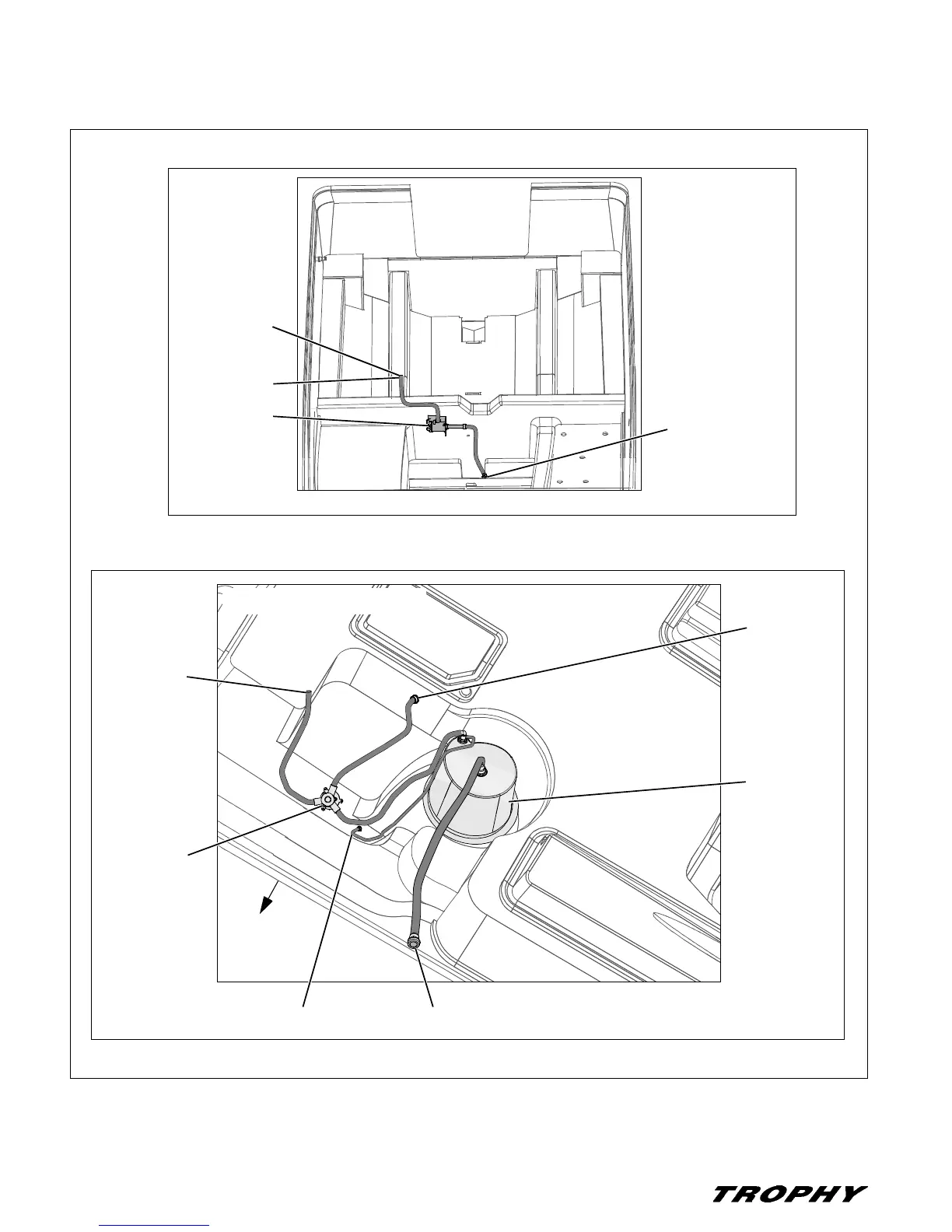 TROPHY