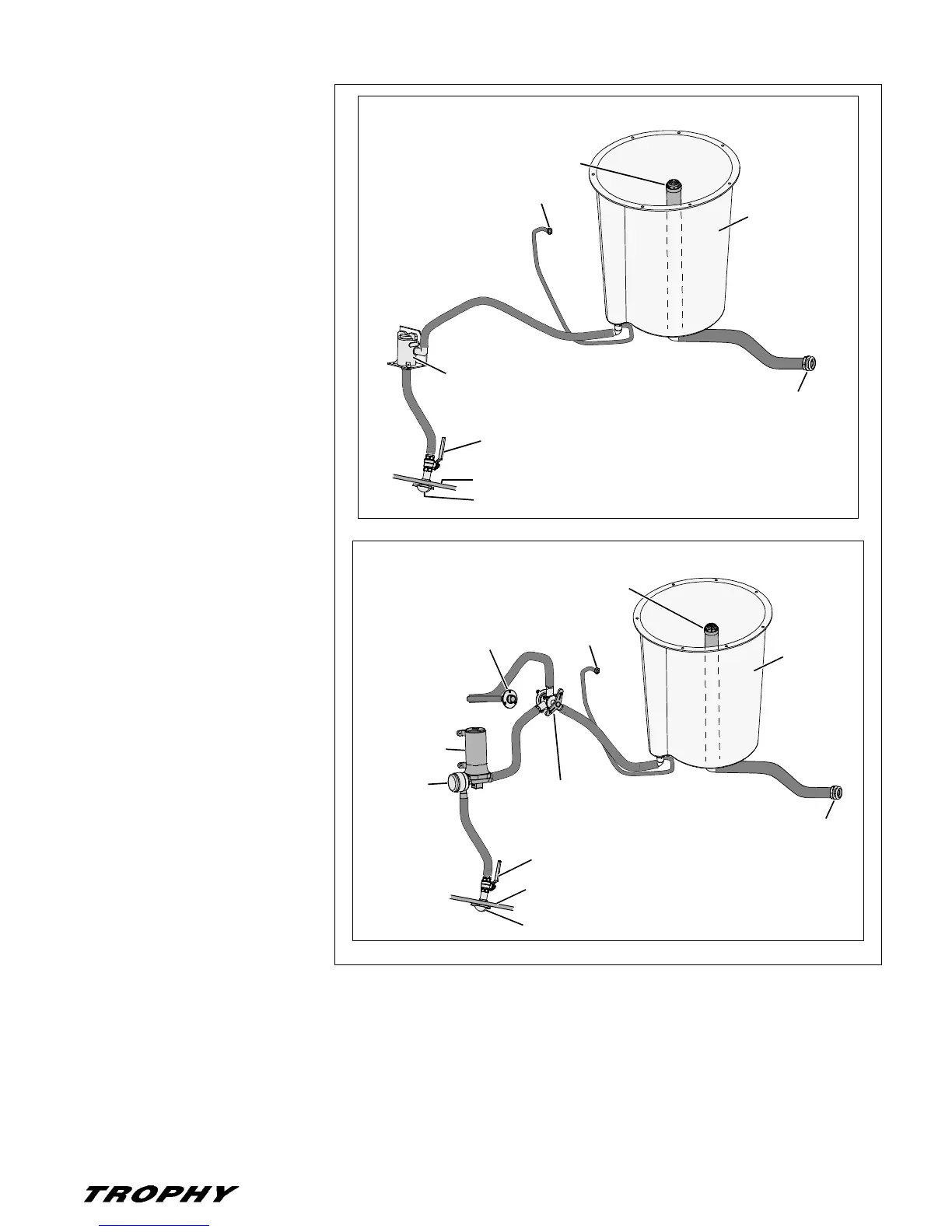 TROPHY