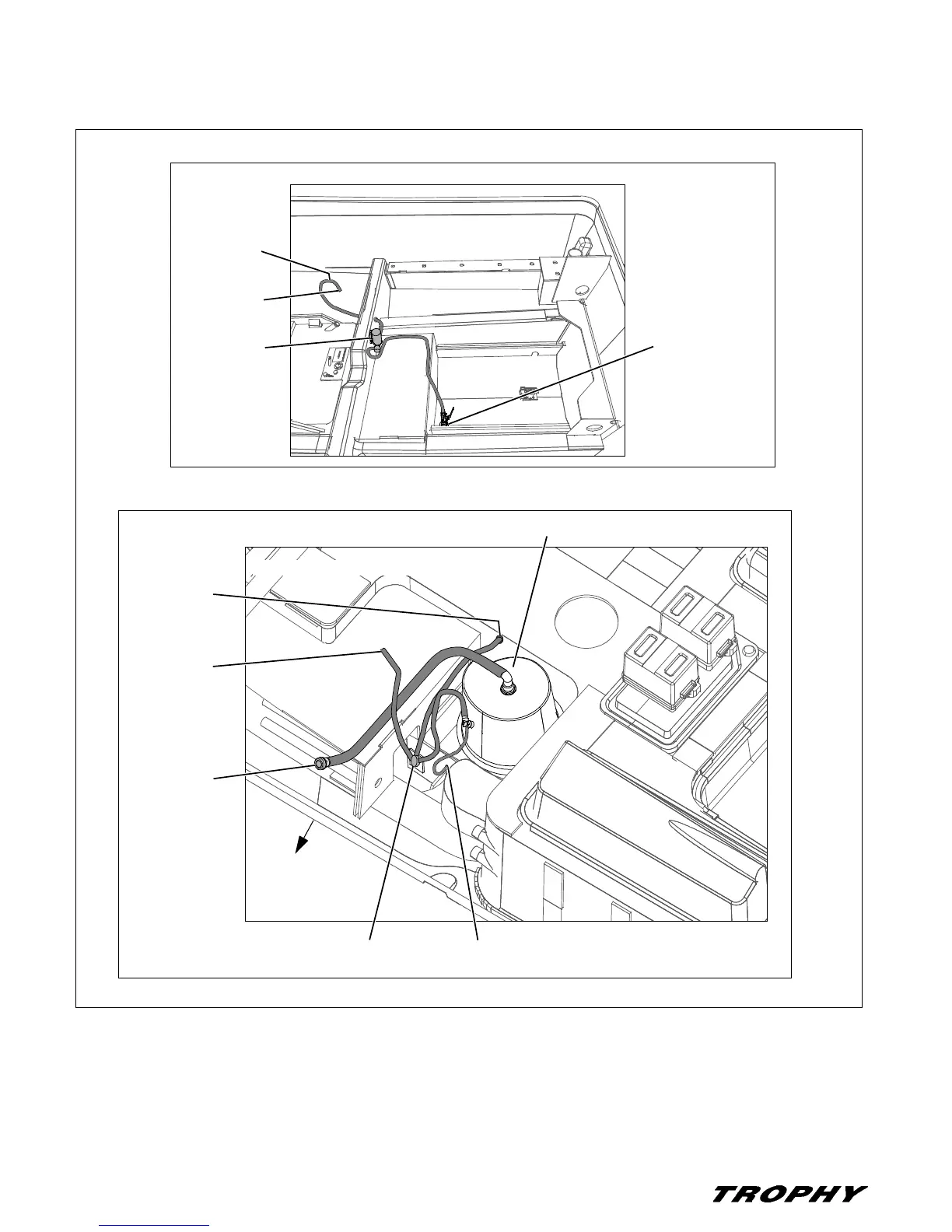 TROPHY