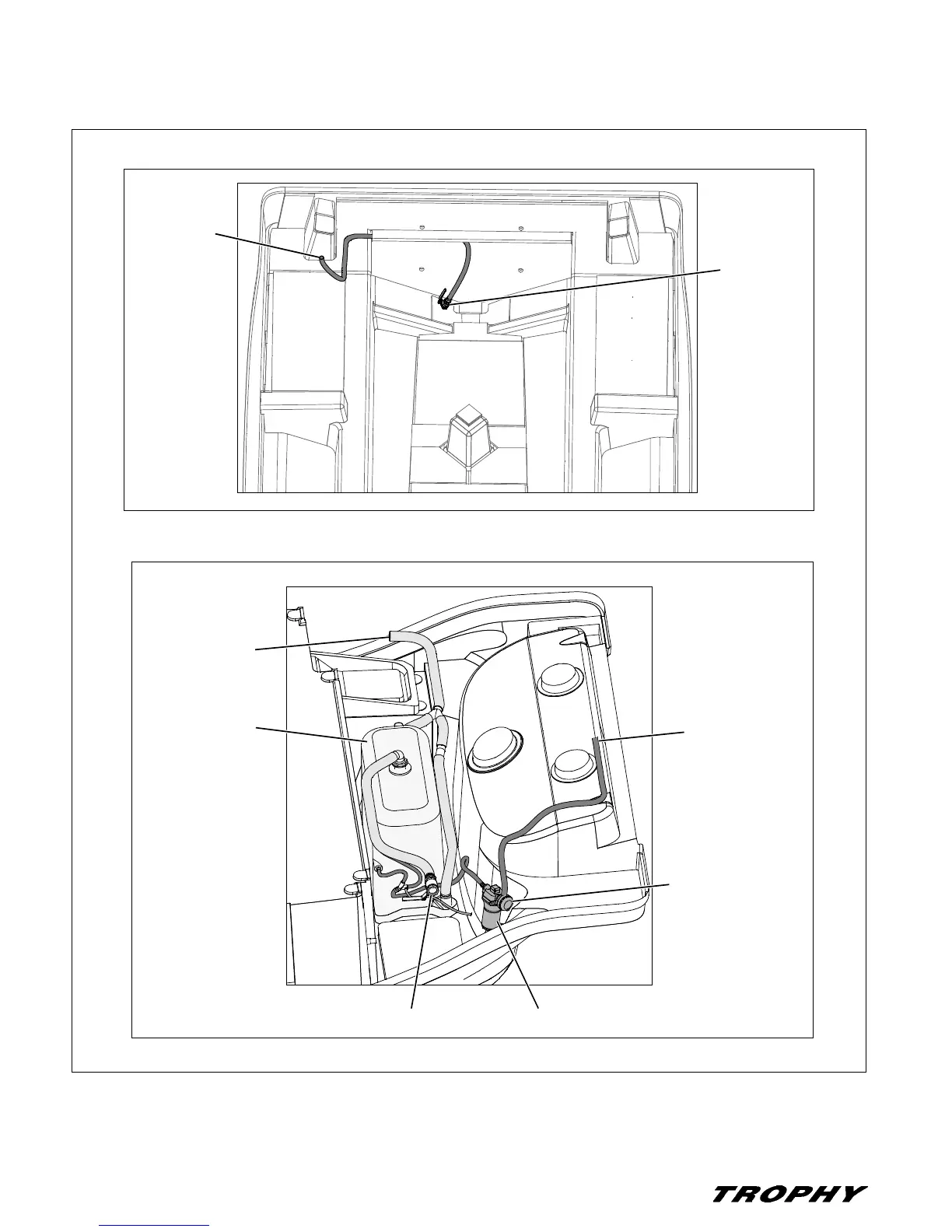 TROPHY