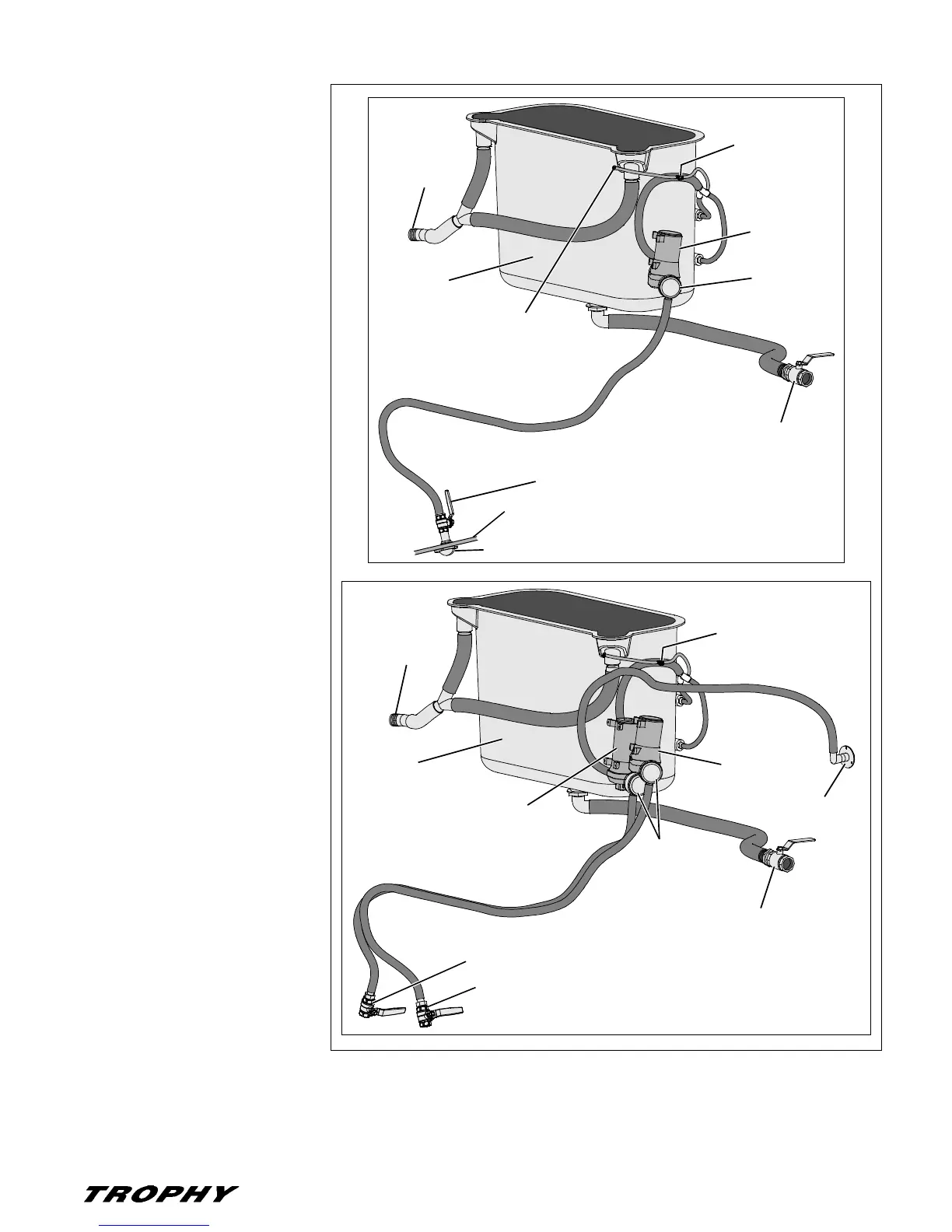 TROPHY