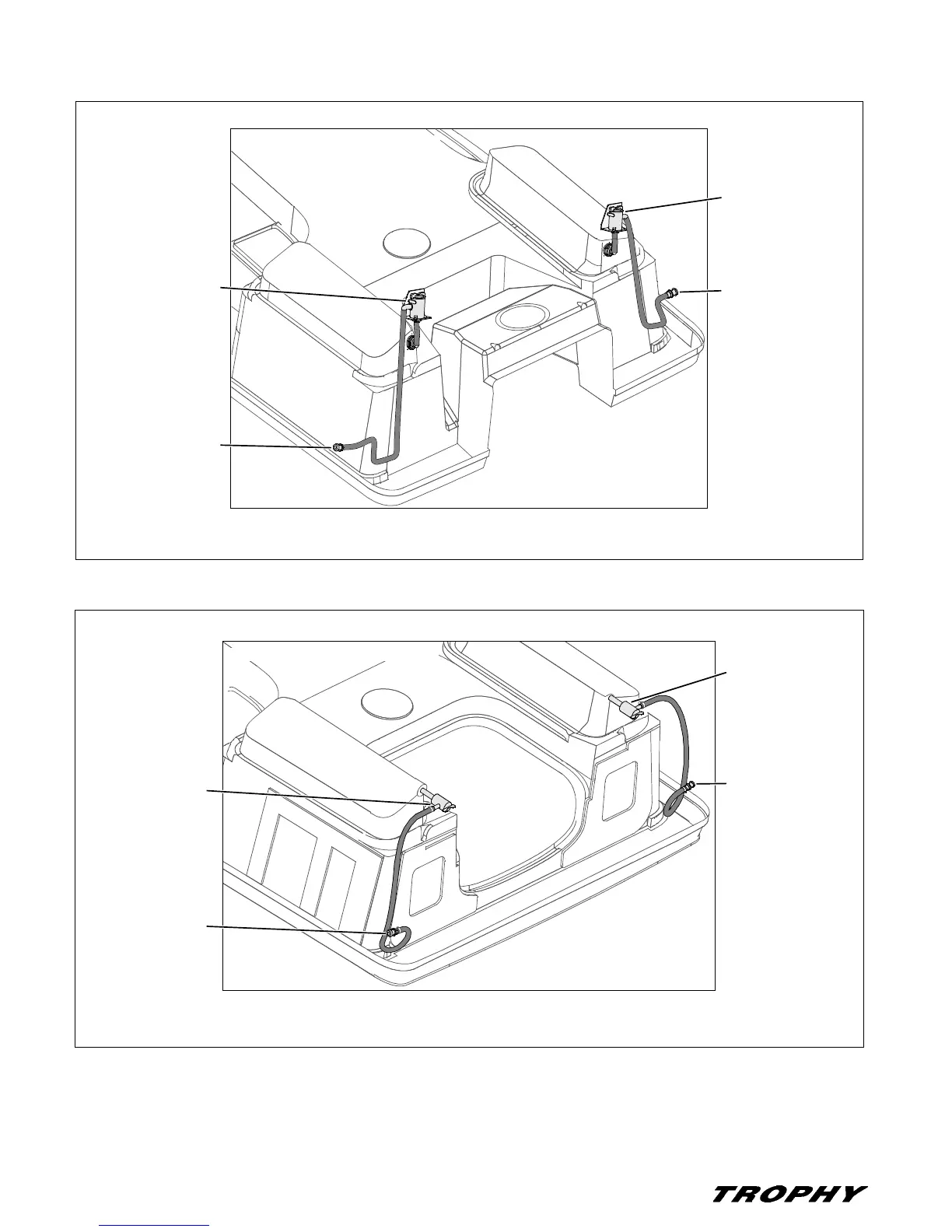 TROPHY