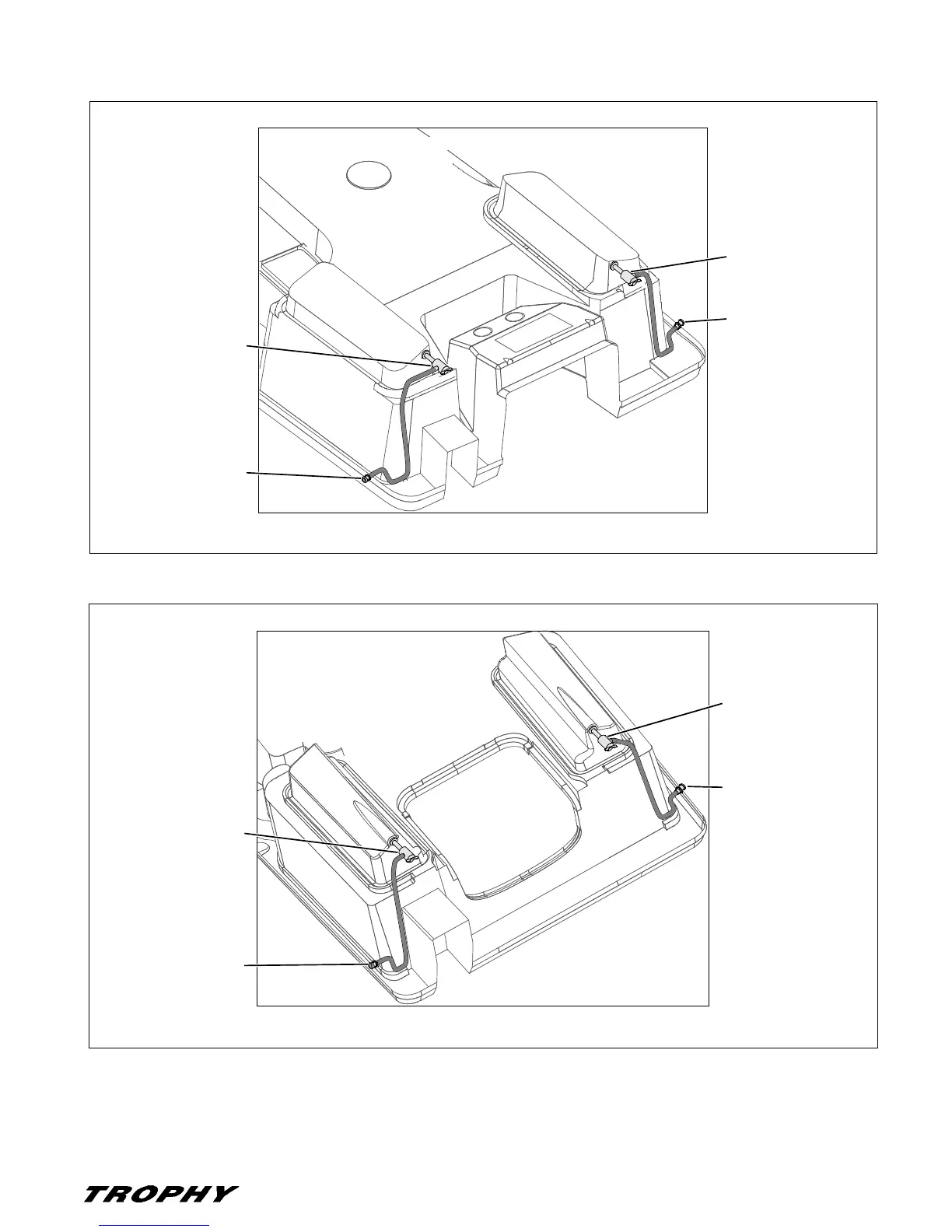 TROPHY