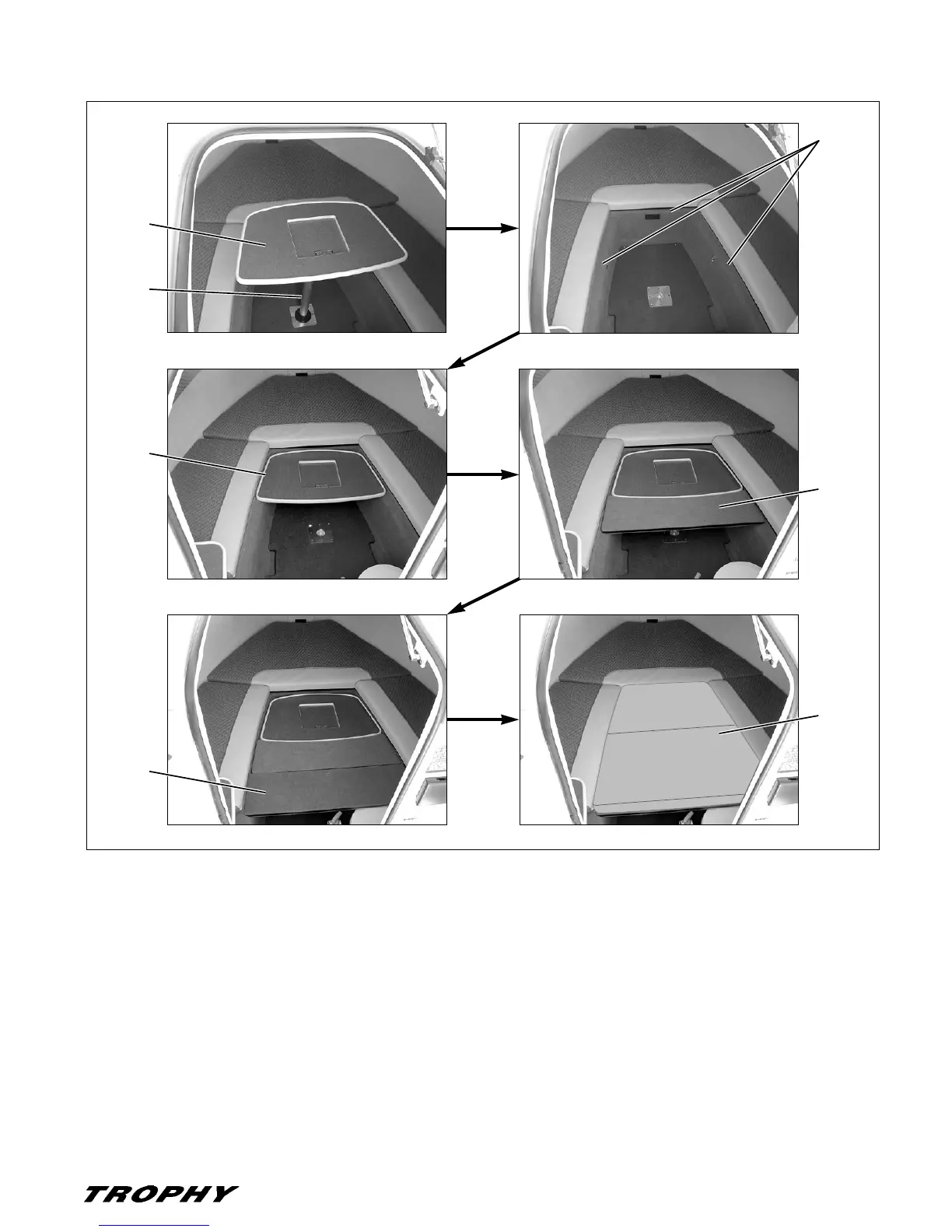 TROPHY