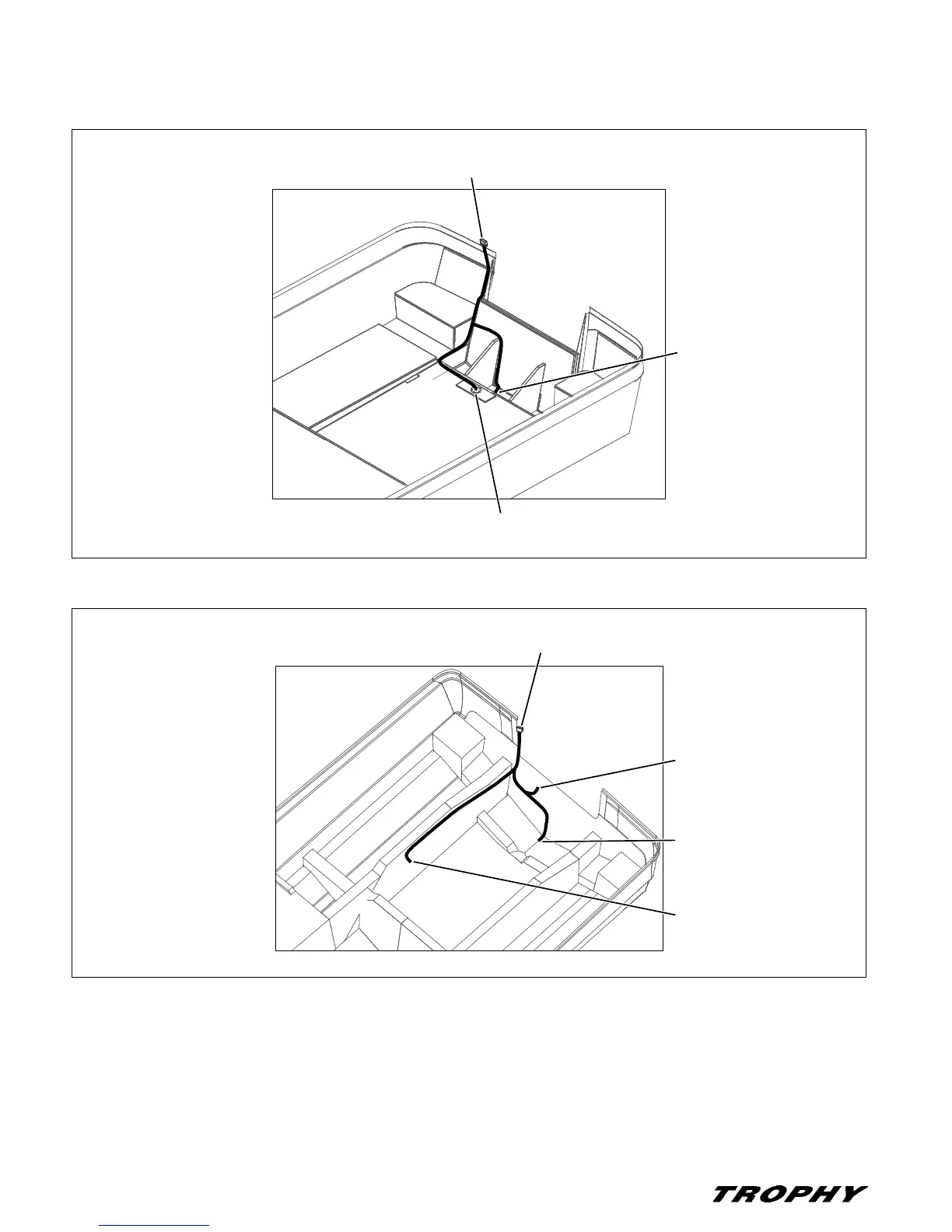 TROPHY