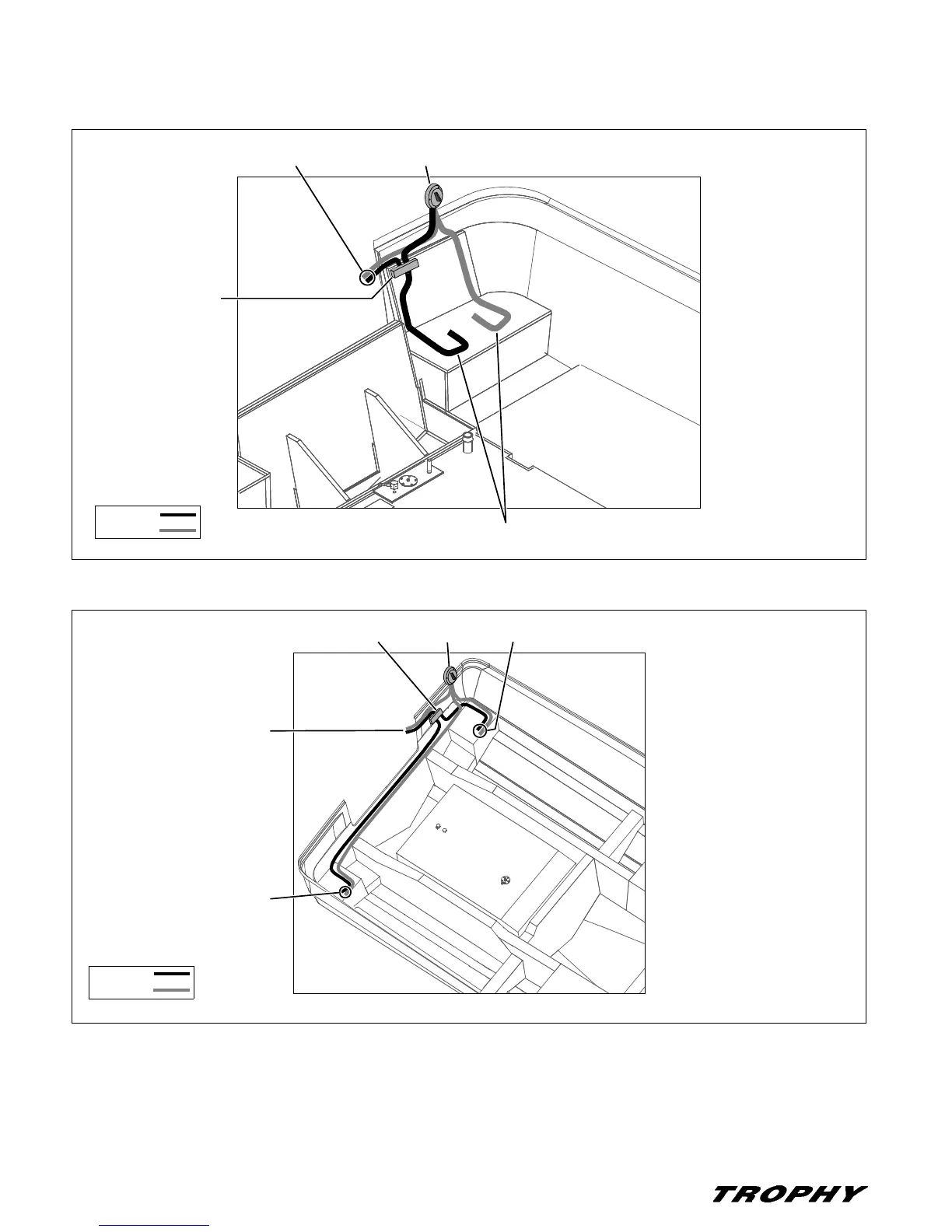 TROPHY