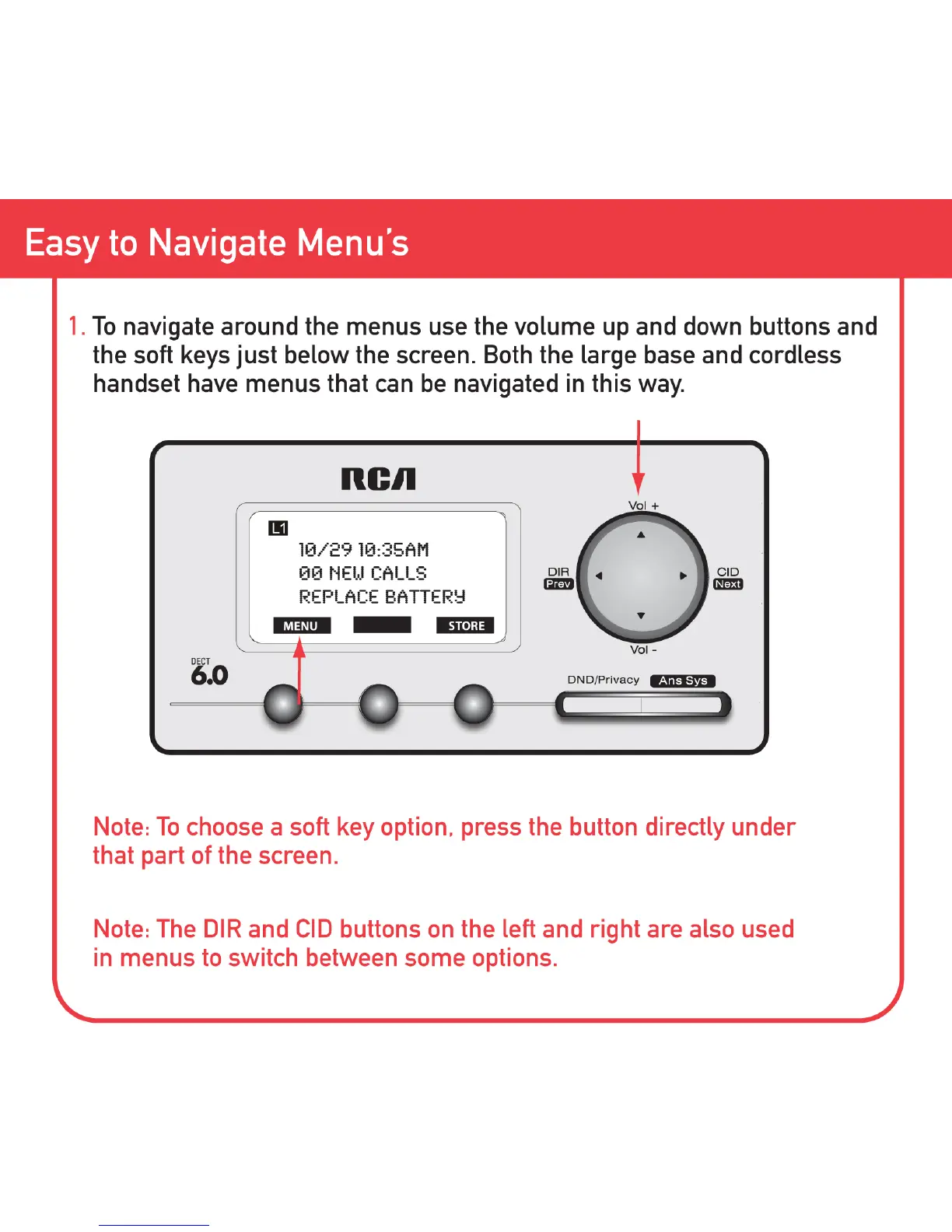 Easy to Navigate Menu's

1. To navigate around the menus use the volume up and down buttons and the soft keys just below the screen. Both the large base and cordless handset have menus that can be navigated in this way.

RCA

L1
10/29 10:35AM
00 NEW CALLS
REPLACE BATTERY
MENU
STORE

Vol +
DIR
Prev
CID
Next
Vol -

DECT
6.0

DND/Privacy
Ans Sys

Note: To choose a soft key option, press the button directly under that part of the screen.

Note: The DIR and CID buttons on the left and right are also used in menus to switch between some options.