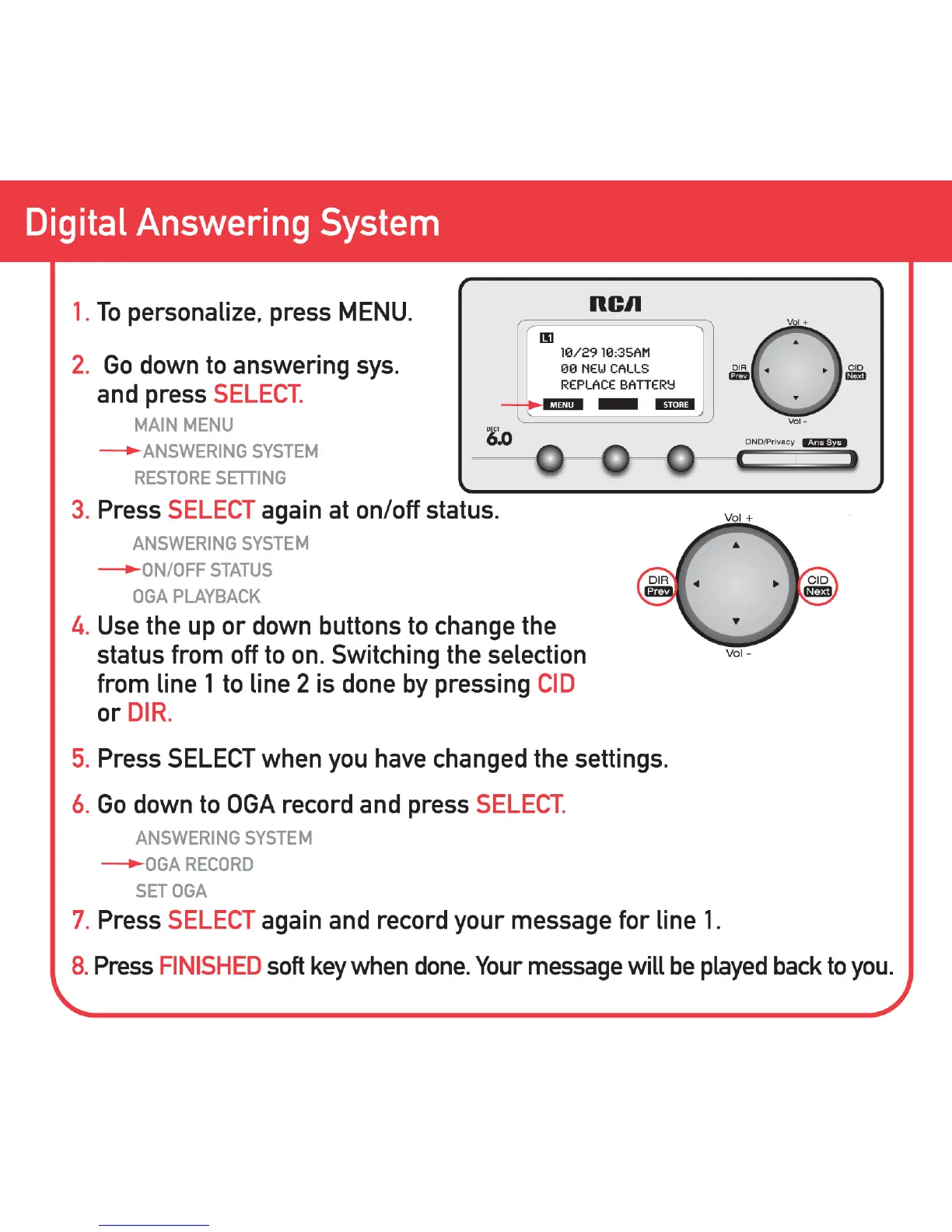 Digital Answering System

1. To personalize, press MENU.

2. Go down to answering sys. and press SELECT.

MAIN MENU
ANSWERING SYSTEM
RESTORE SETTING

RCA

L1
10/29 10:35AM
00 NEW CALLS
REPLACE BATTERY

MENU STORE

DECT 6.0

Vol +
DIR Prev
CID Next
Vol -
DND/Privacy Ans Sys

3. Press SELECT again at on/off status.

ANSWERING SYSTEM
ON/OFF STATUS
OGA PLAYBACK

Vol +
DIR Prev
CID Next
Vol -

4. Use the up or down buttons to change the status from off to on. Switching the selection from line 1 to line 2 is done by pressing CID or DIR.

5. Press SELECT when you have changed the settings.

6. Go down to OGA record and press SELECT.

ANSWERING SYSTEM
OGA RECORD
SET OGA

7. Press SELECT again and record your message for line 1.

8. Press FINISHED soft key when done. Your message will be played back to you.