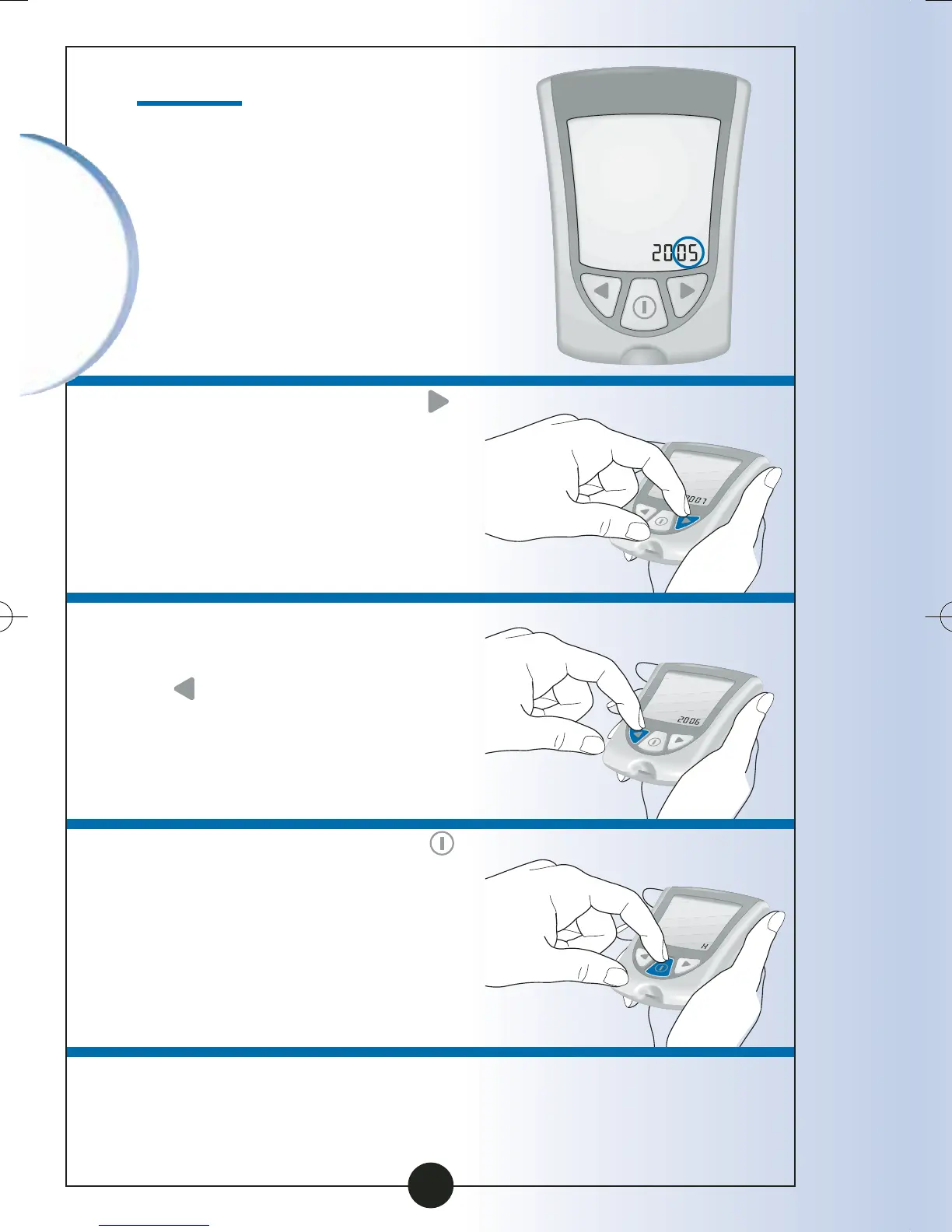 2005

2007

2006

H