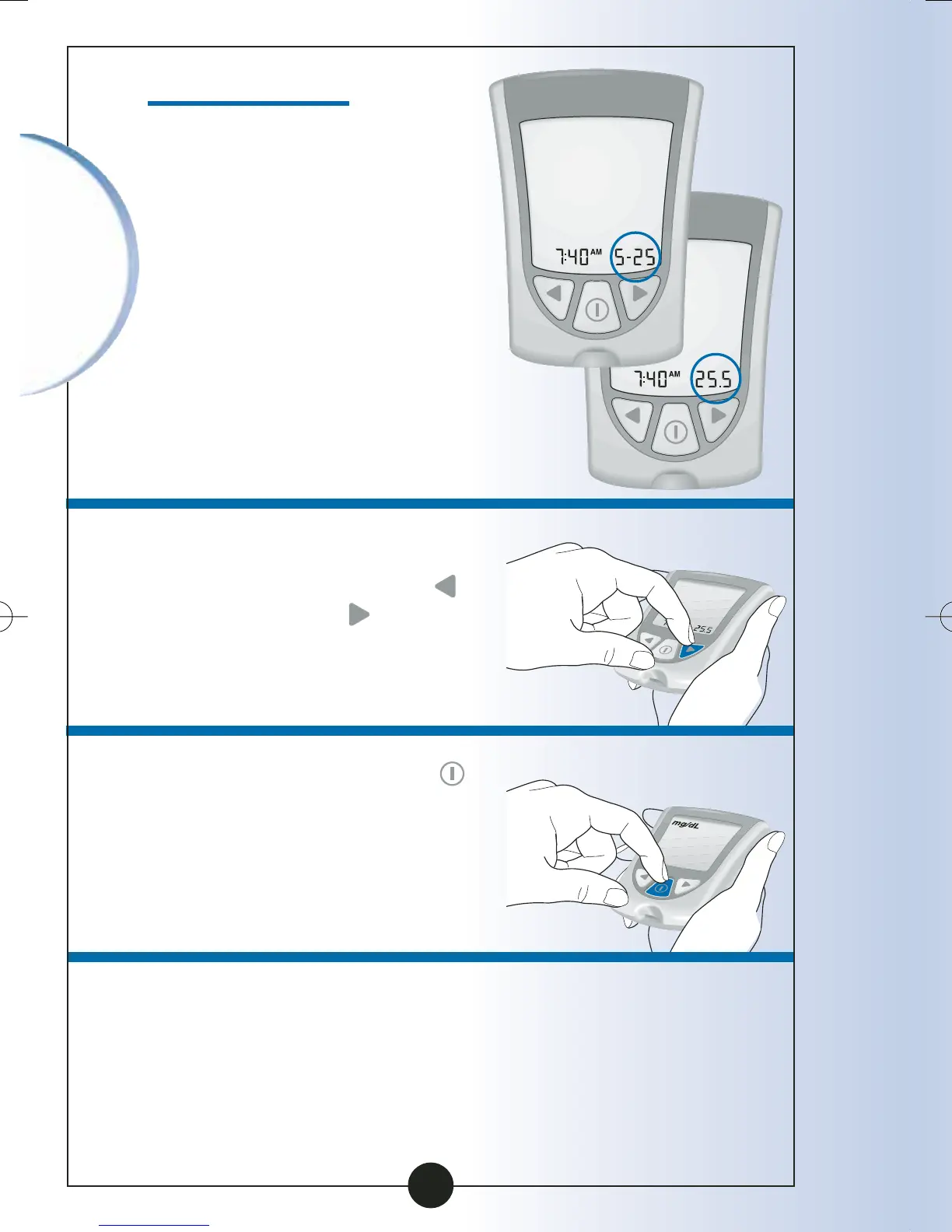 7:40 AM 5-25

7:40 AM 25.5

25.5

mg/dL