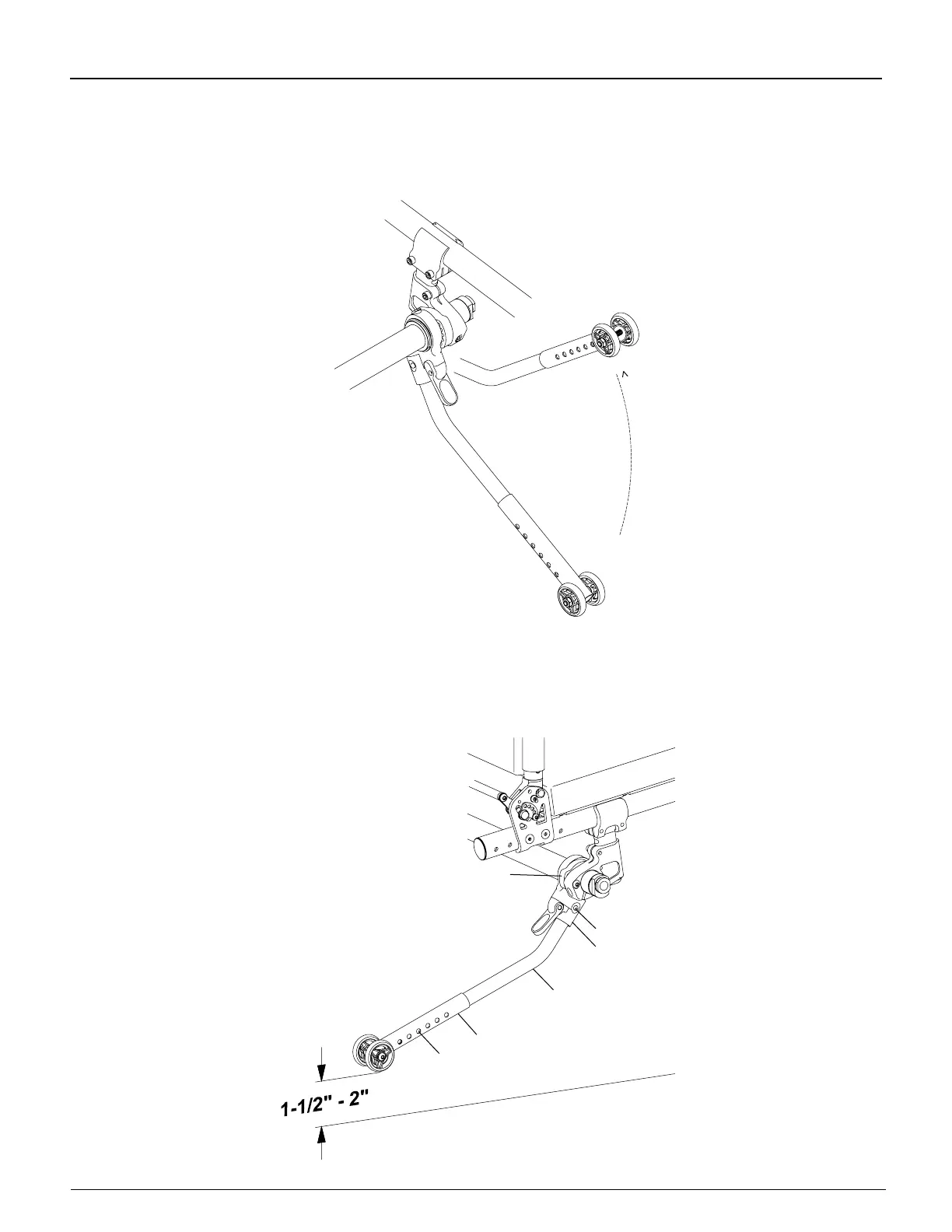 1-1/2" - 2"