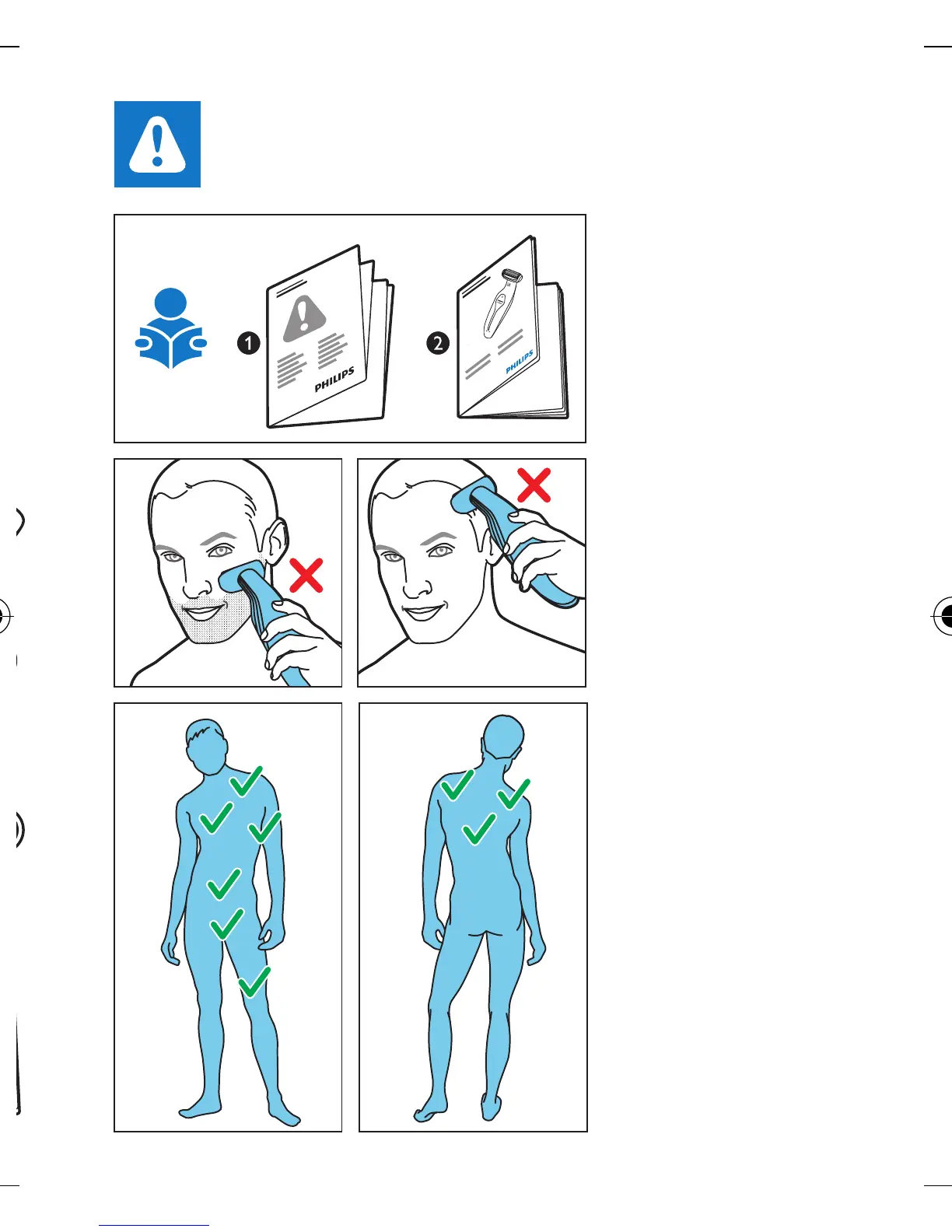 1 PHILIPS

2 PHILIPS