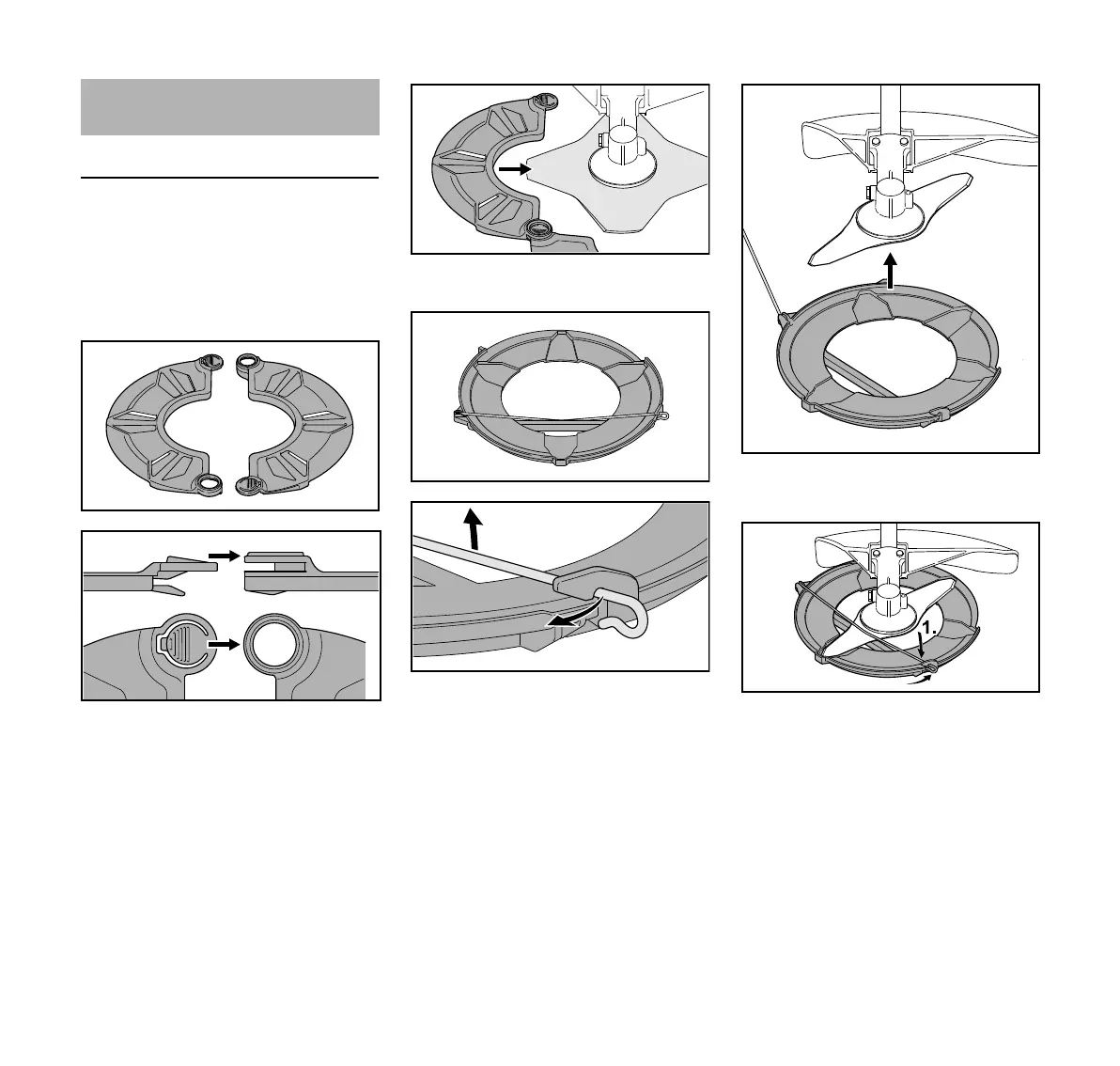 1.