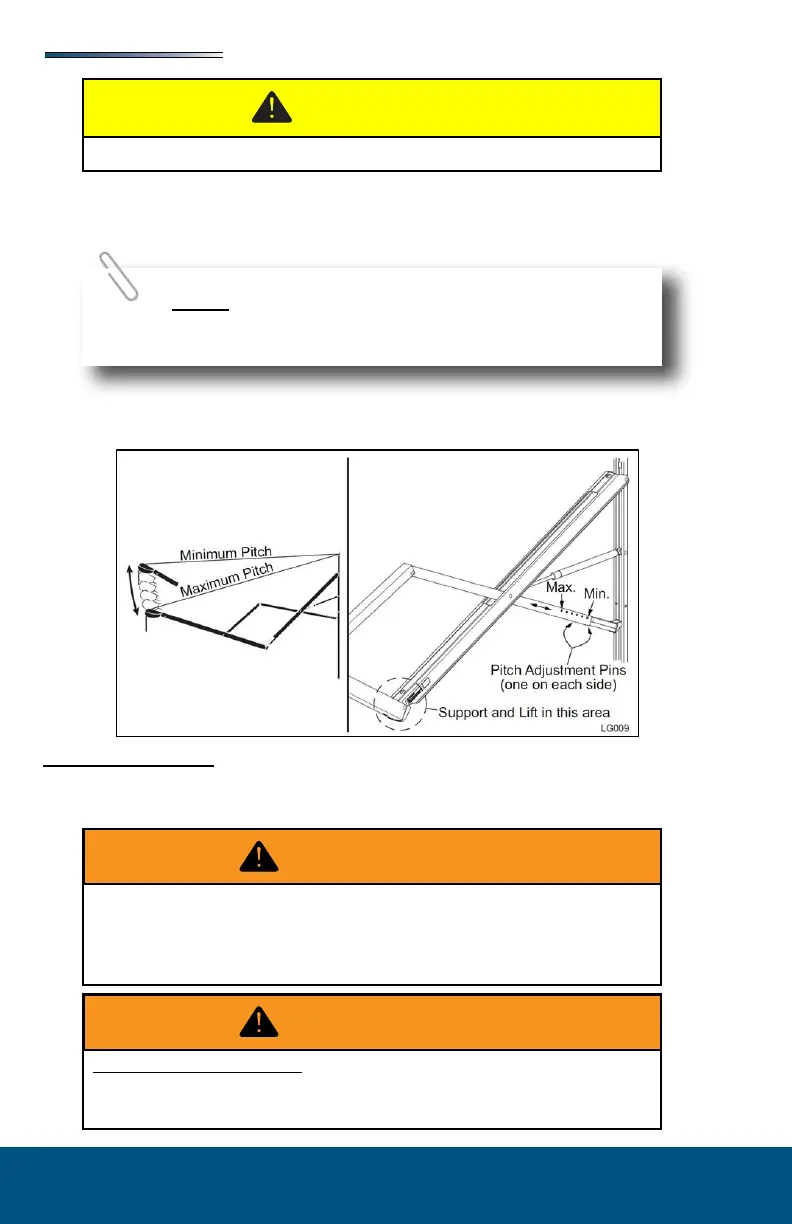 Minimum Pitch
Maximum Pitch
Max.
Min.
Pitch Adjustment Pins
(one on each side)
Support and Lift in this area
LG009