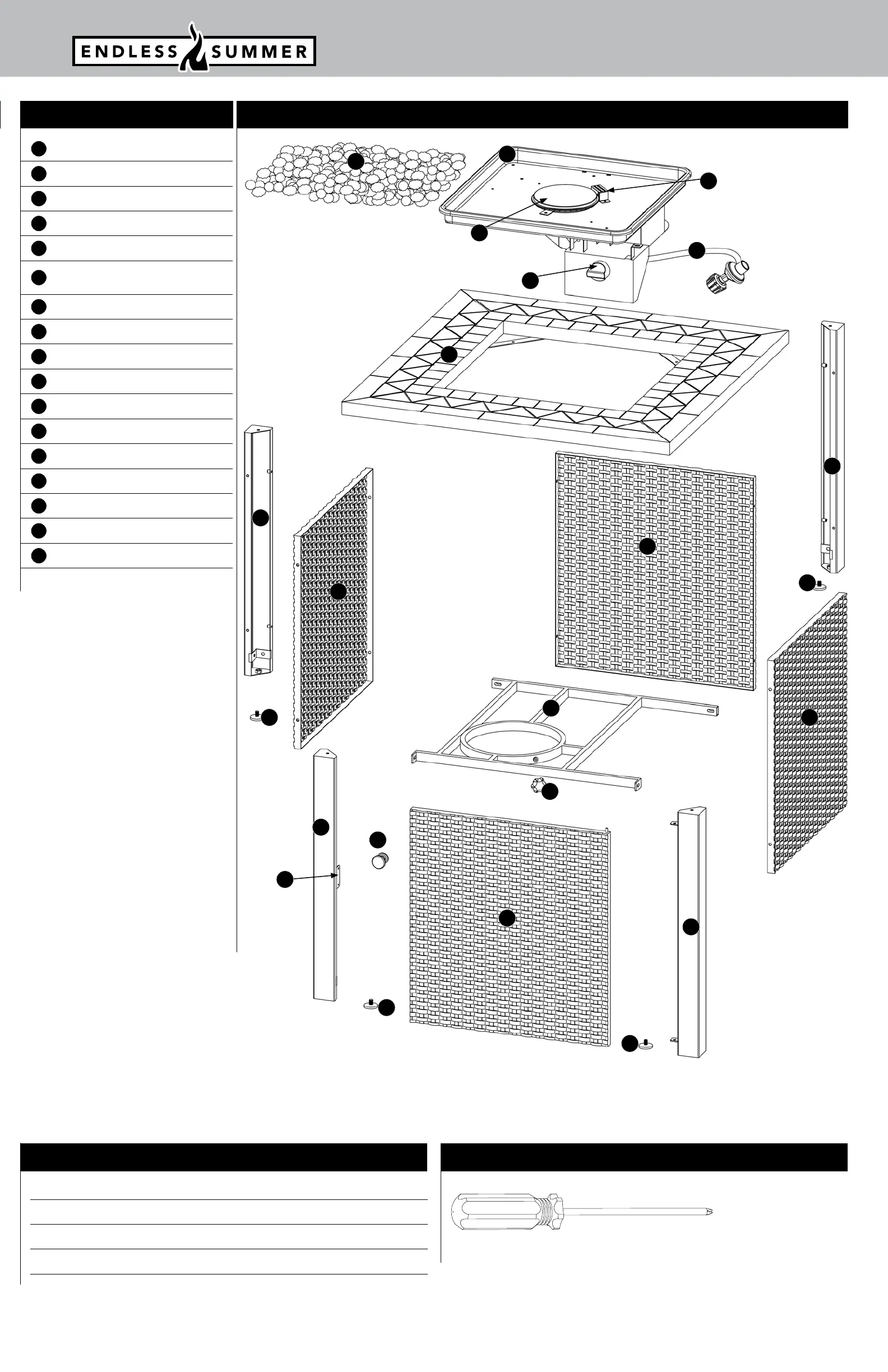 ENDLESS SUMMER