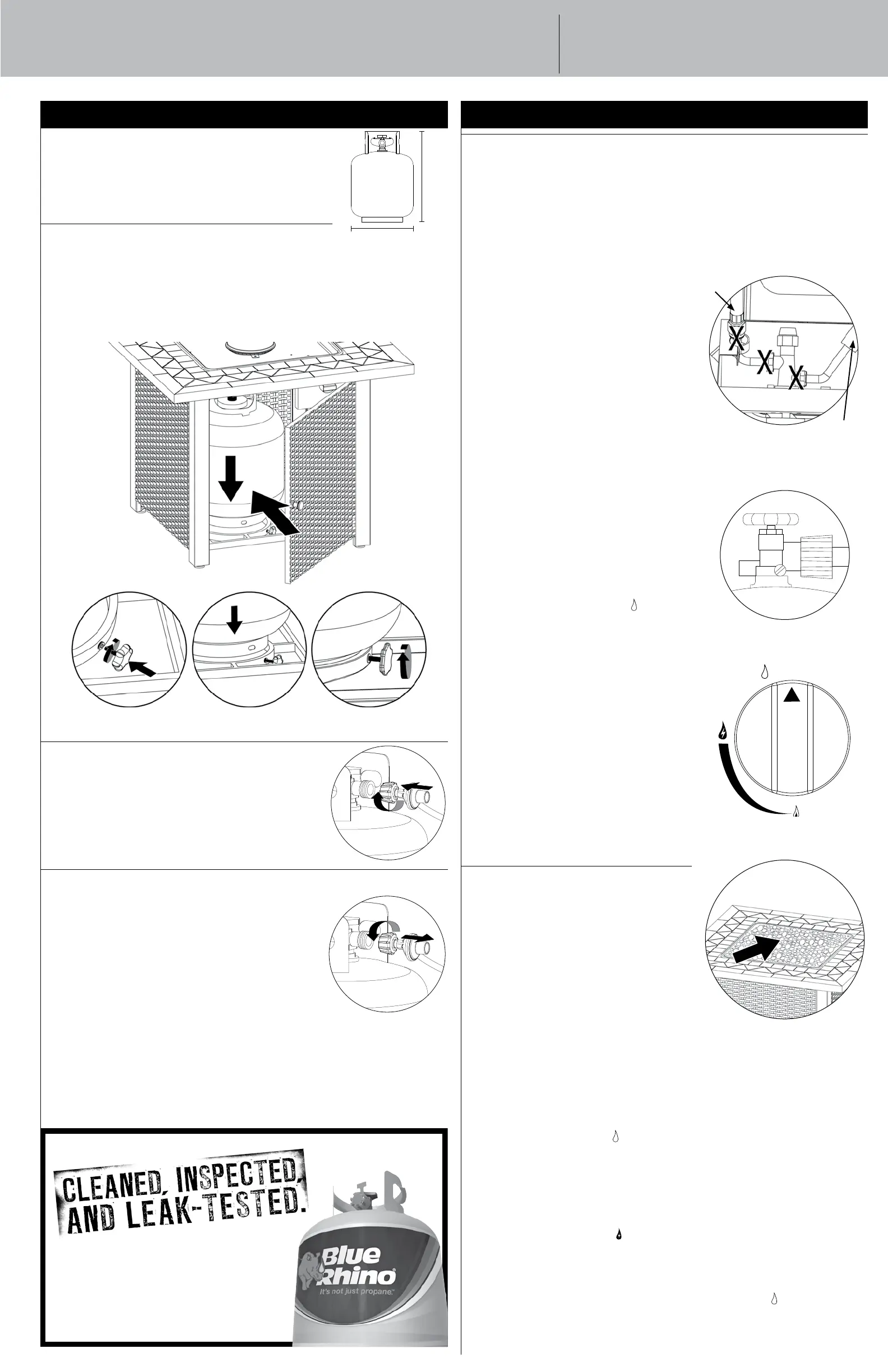 CLEANED, INSPECTED, AND LEAK-TESTED.

Blue Rhino

It's not just propane.