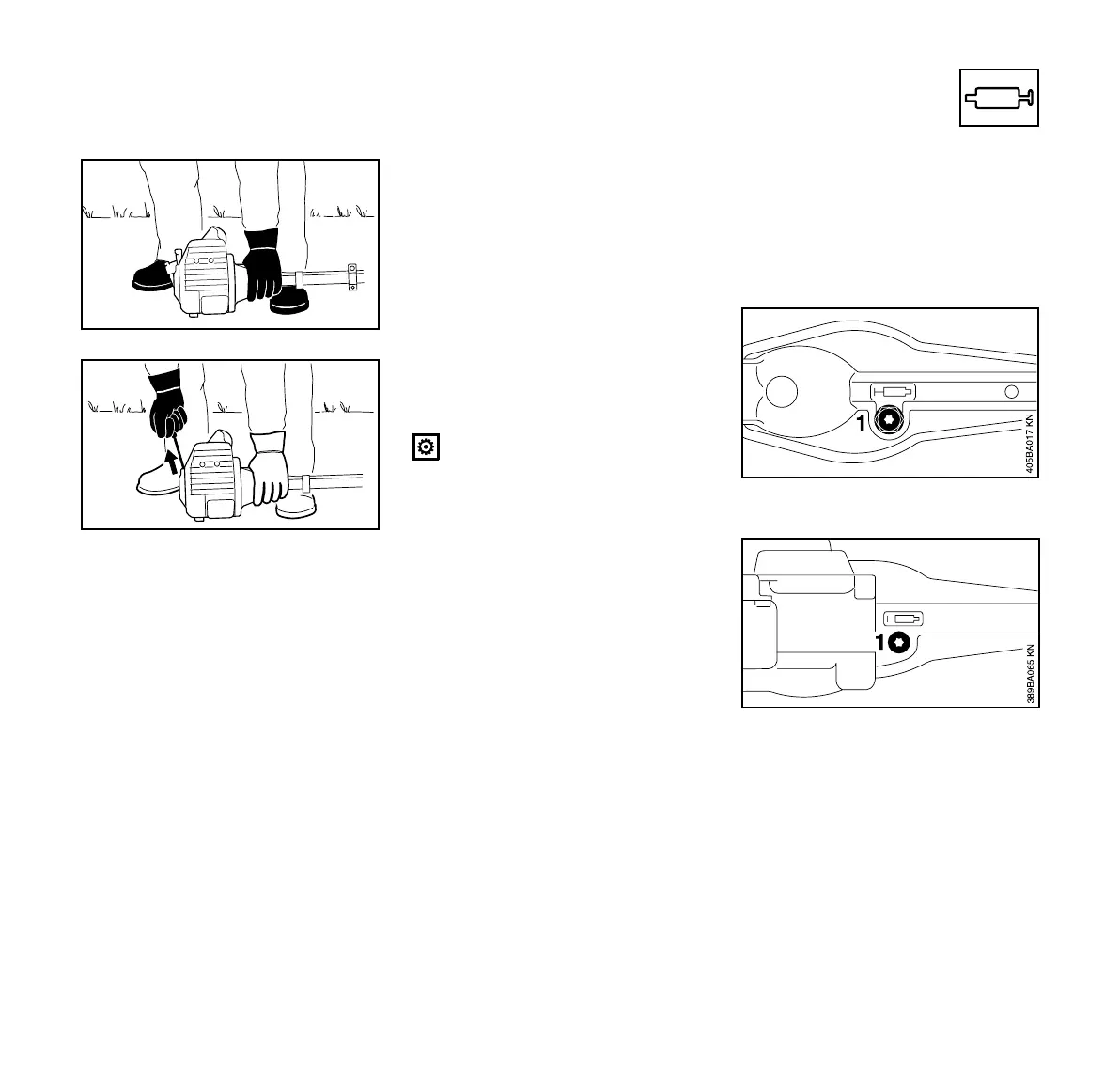 1

405BA017 KN

1

389BA065 KN