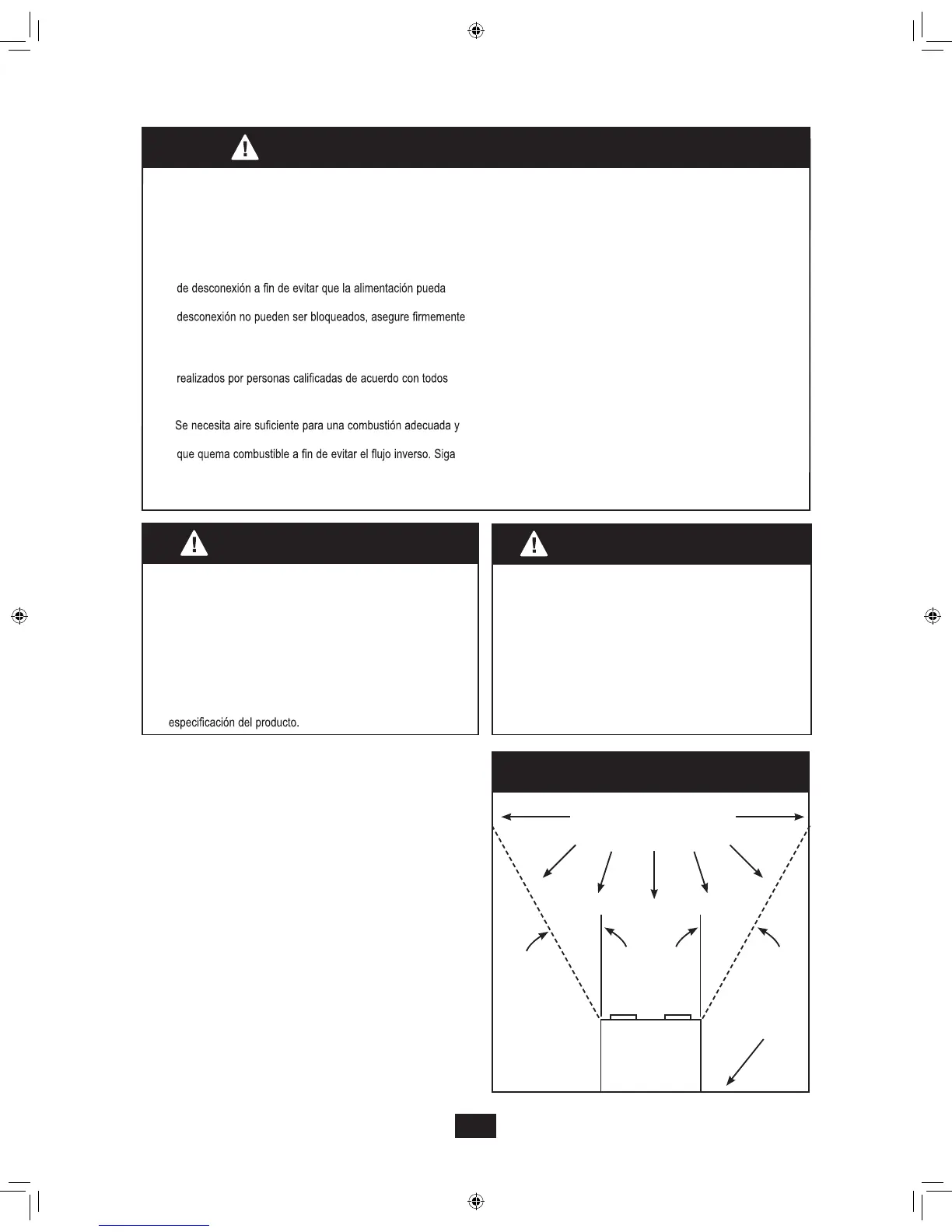 de desconexión a fin de evitar que la alimentación pueda

desconexión no pueden ser bloqueados, asegure firmemente

realizados por personas calificadas de acuerdo con todos

Se necesita aire suficiente para una combustión adecuada y

que quema combustible a fin de evitar el flujo inverso. Siga

especificación del producto.