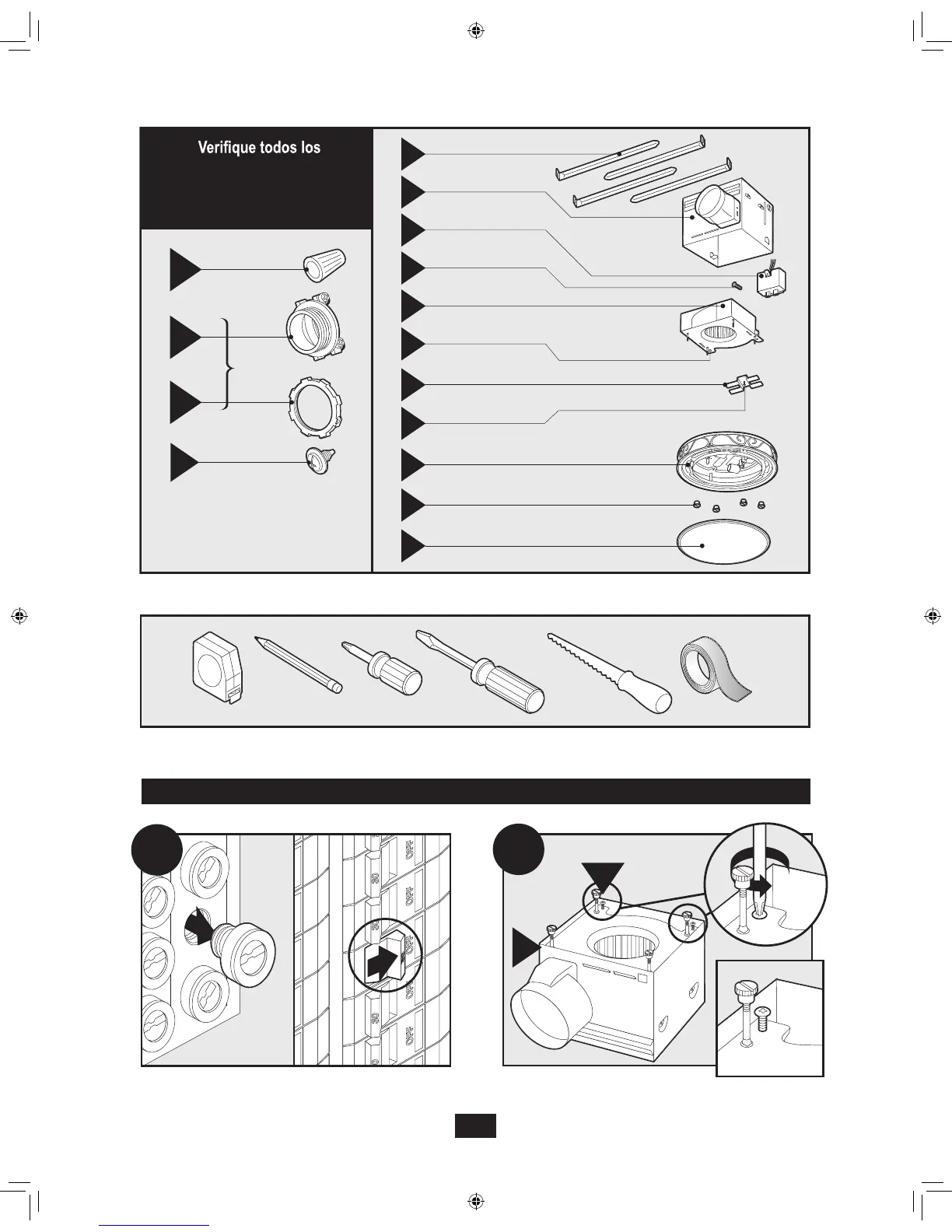 Verifique todos los

30
OFF
30
OFF
30
OFF
30
OFF