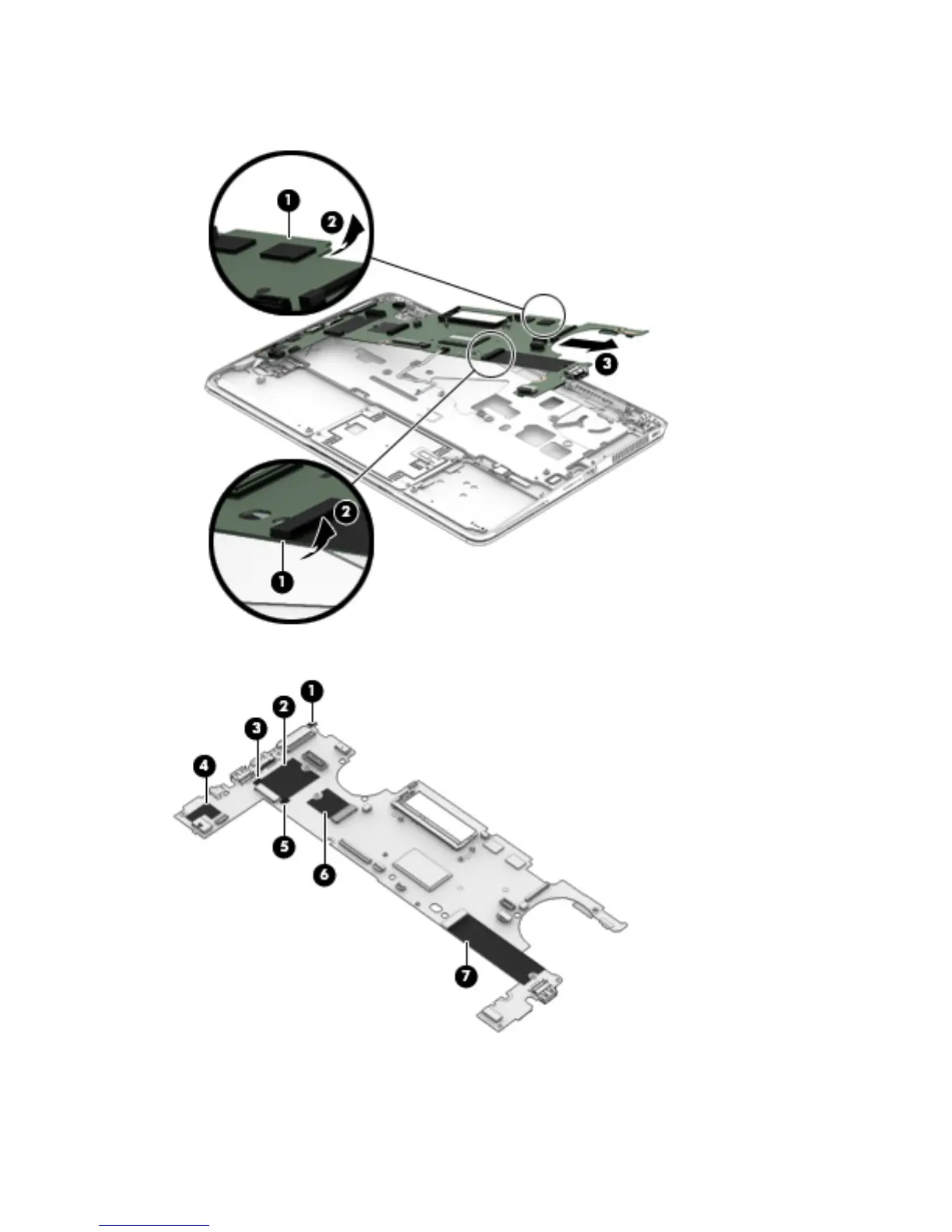 1
2
3
2
1
1
2
3
4
5
6
7