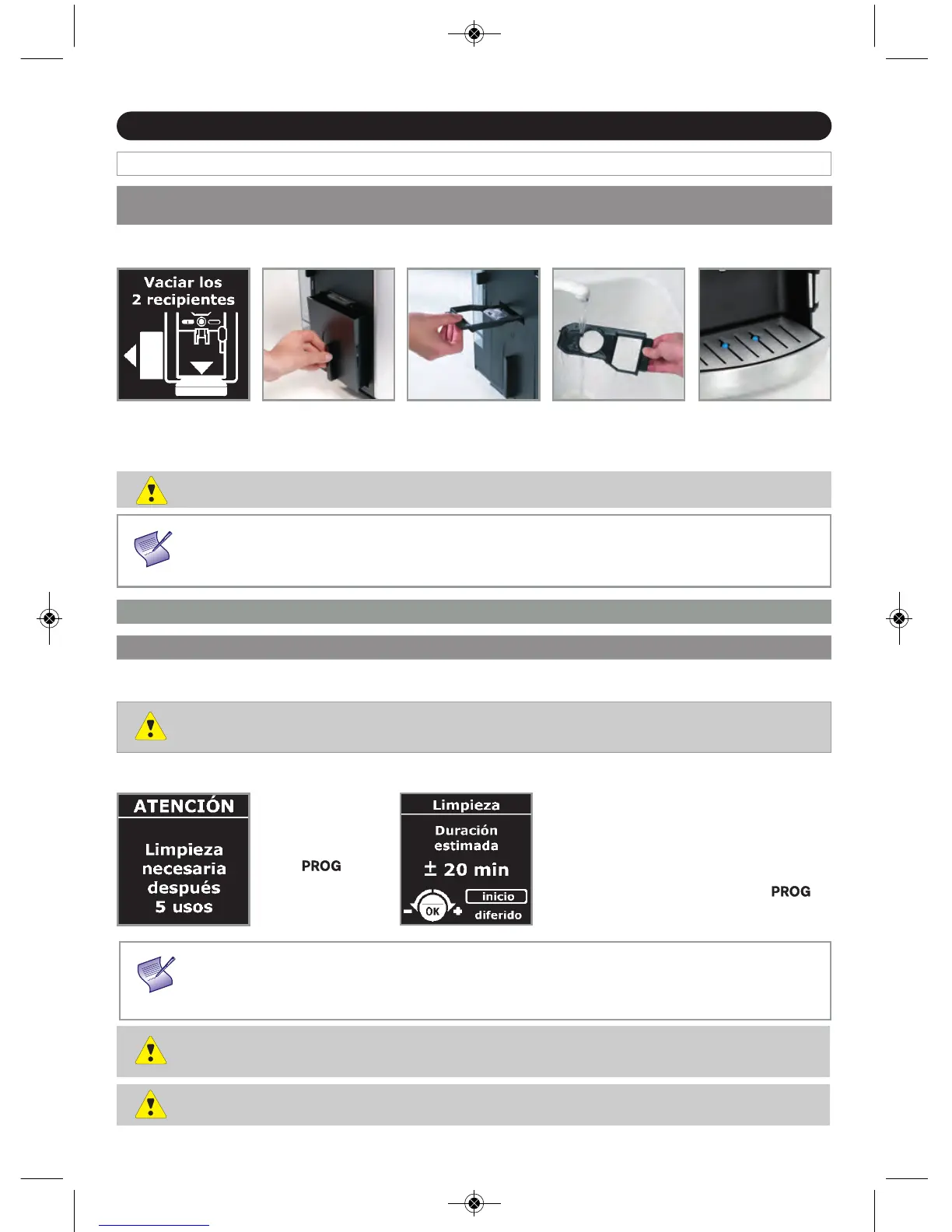 Vaciar los 2 recipientes

ATENCIÓN

Limpieza necesaria después 5 usos

PROG

Limpieza

Duración estimada

± 20 min

OK

inicio

diferido

PROG