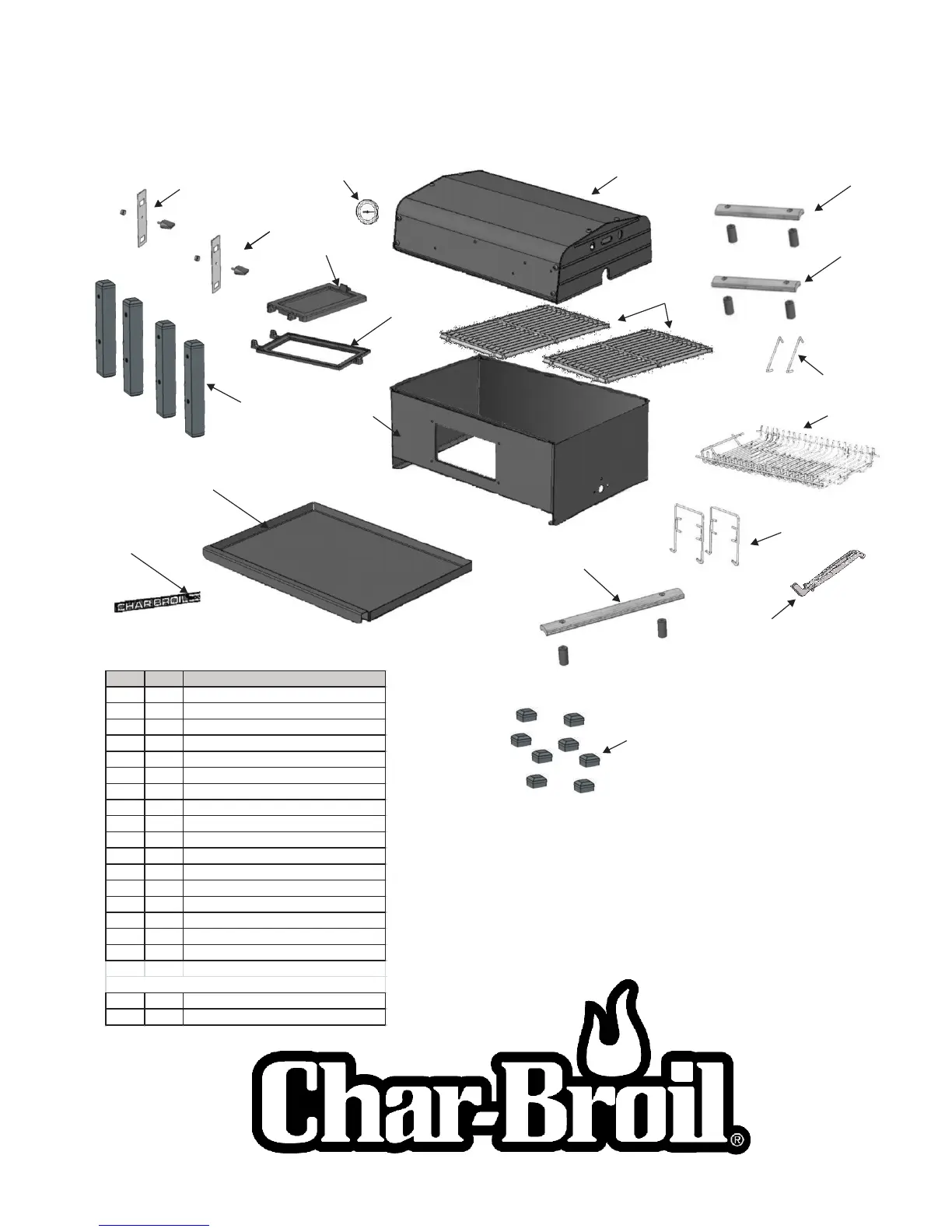 CHAR-BROIL

Char-Broil®