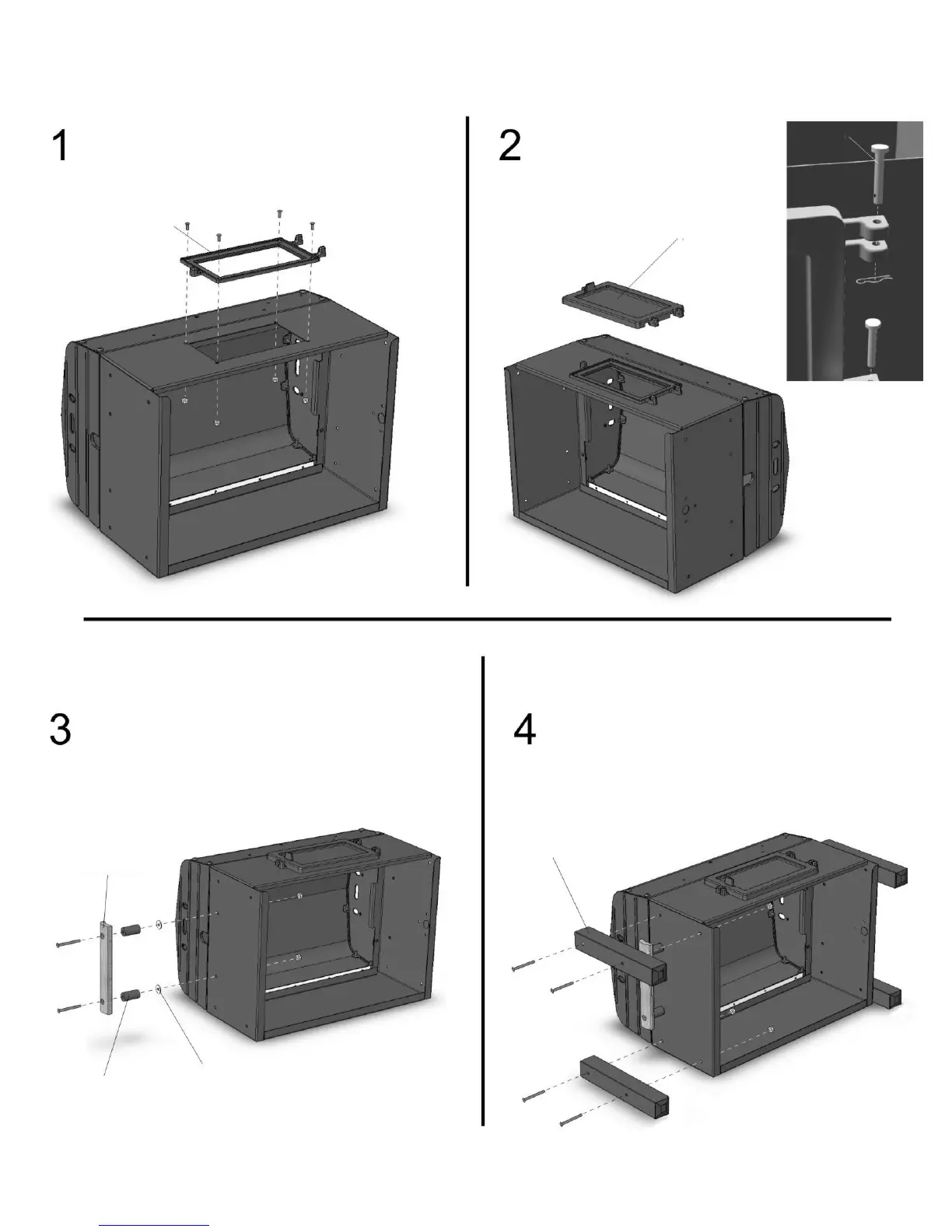 1

2

3

4